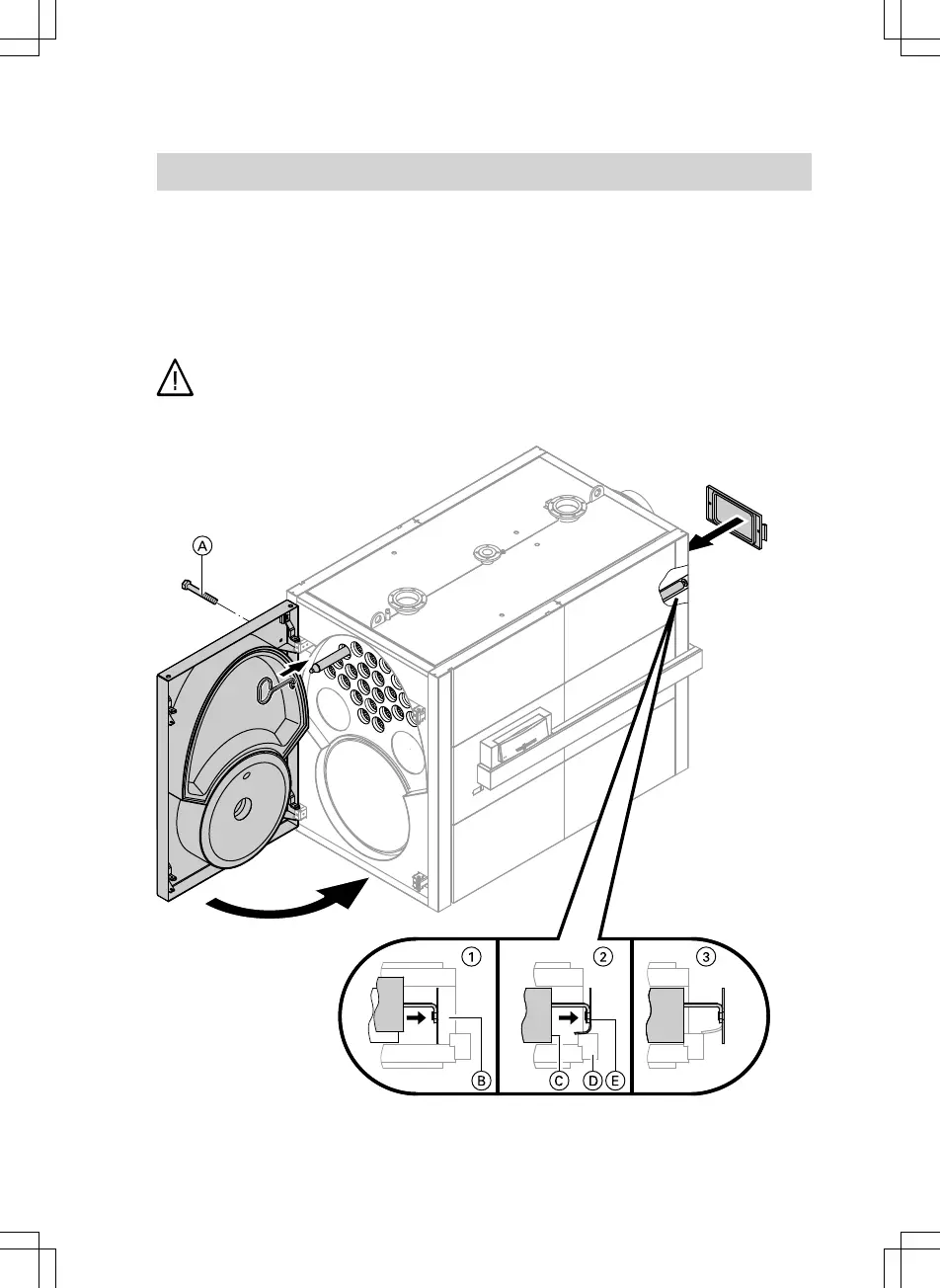 A

1

2

3

B

C

D

E