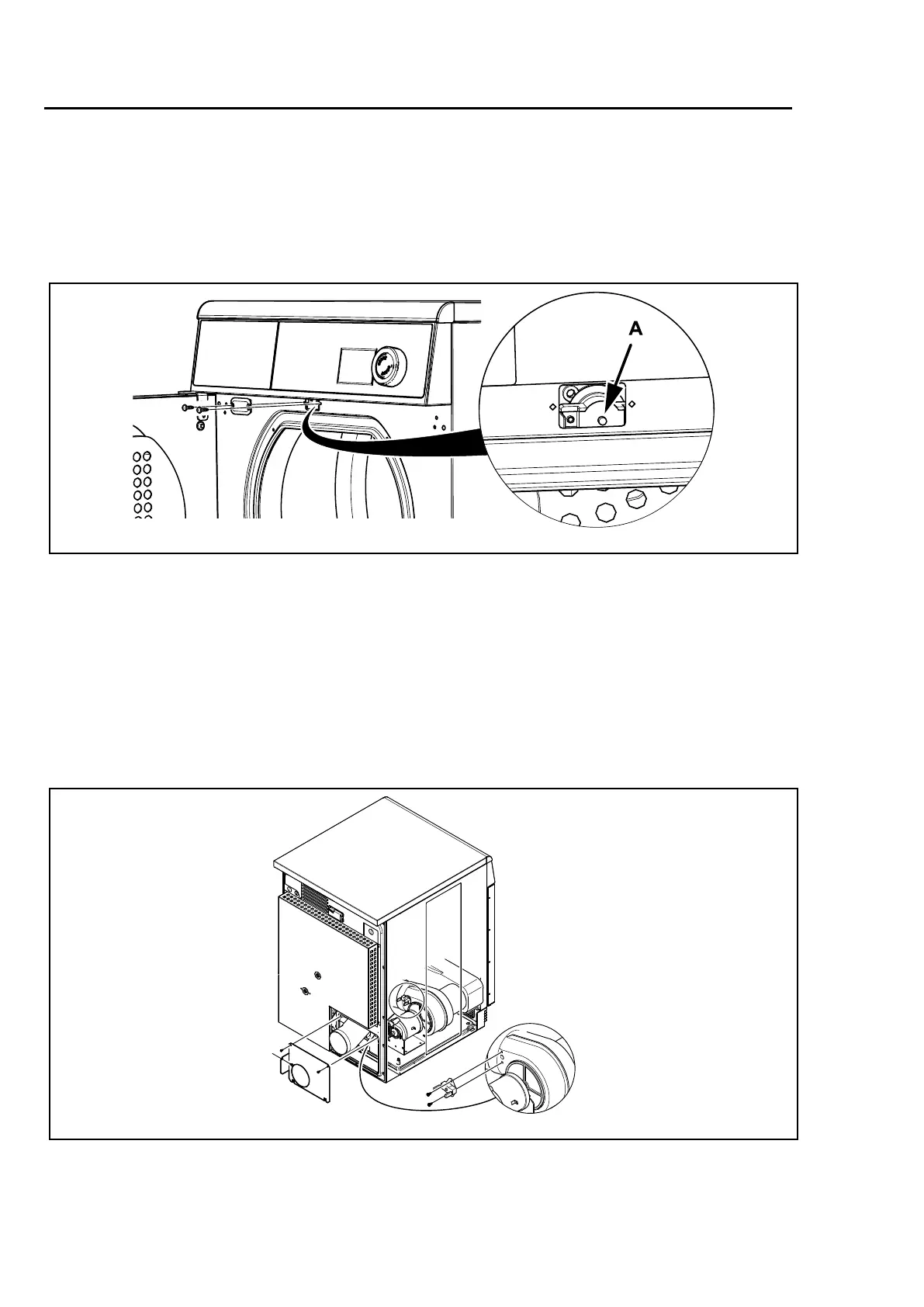 A