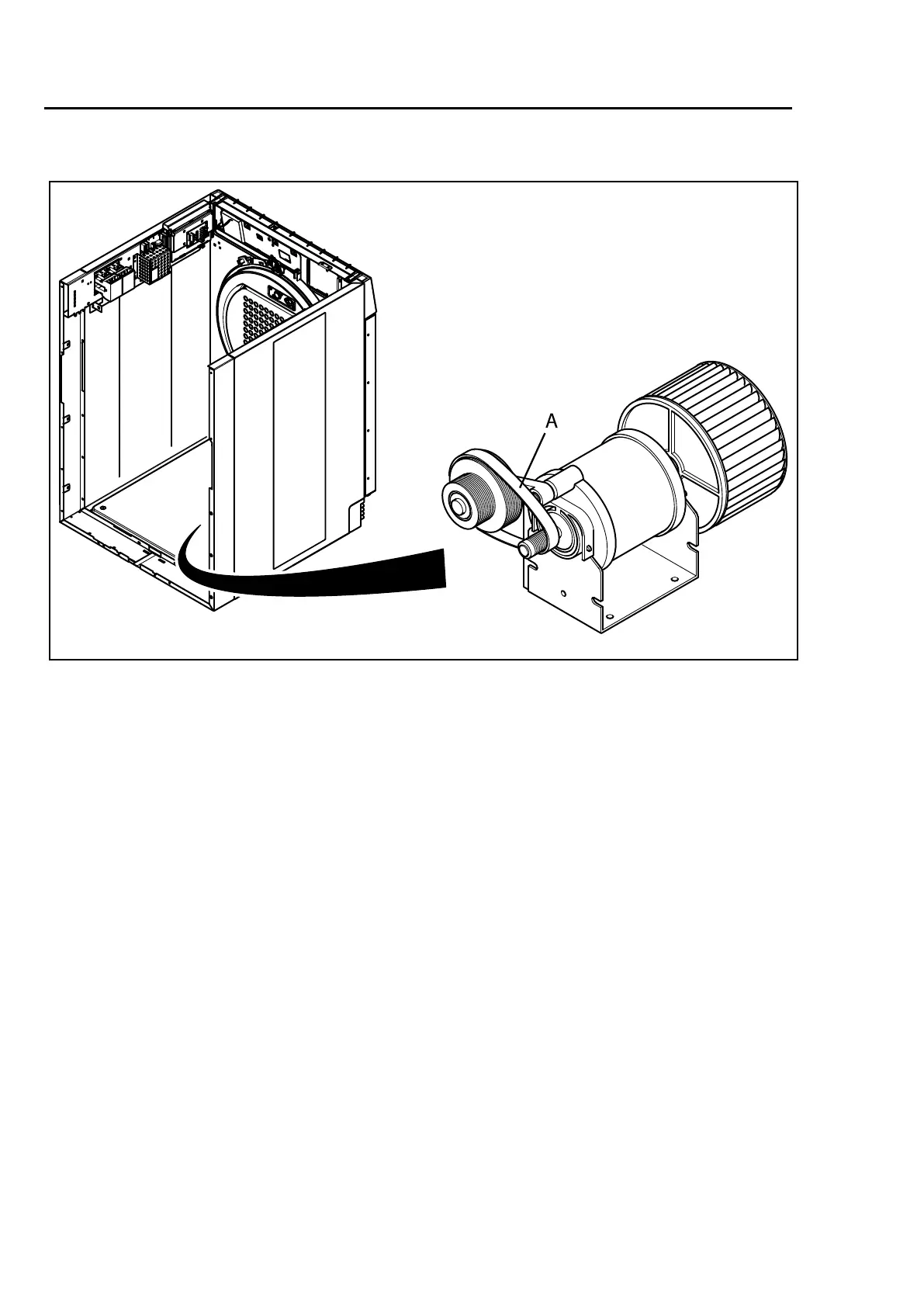 A