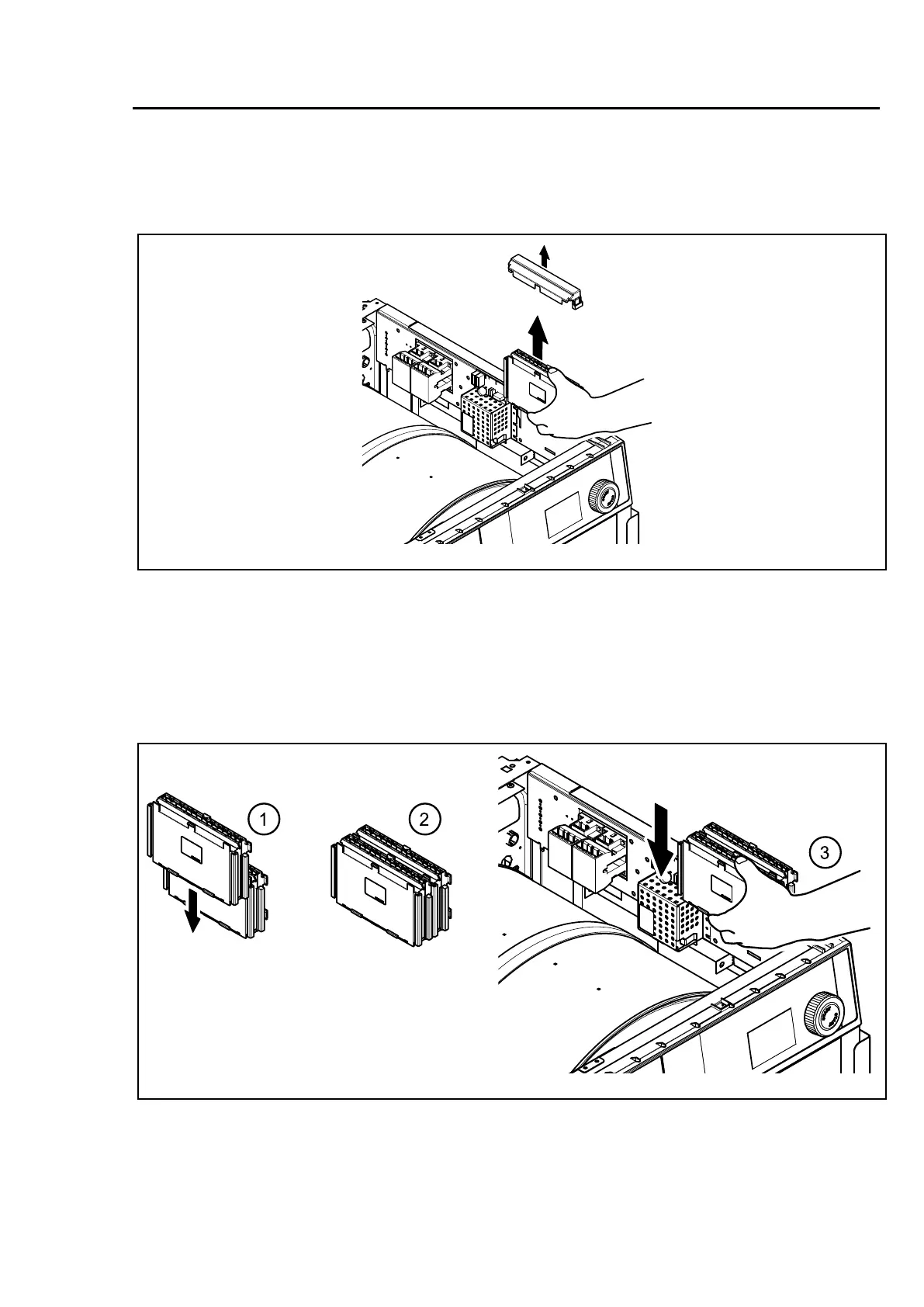 1

2

3