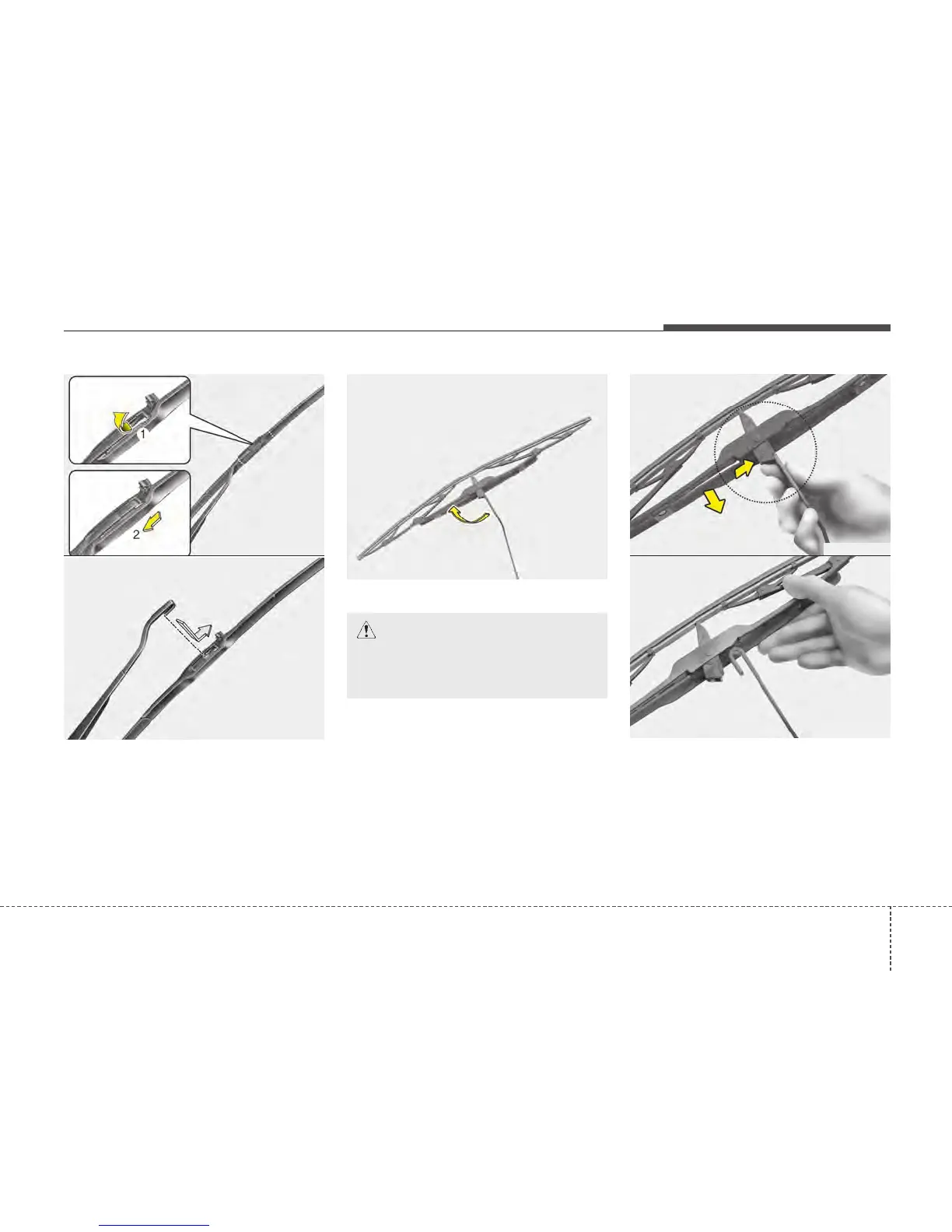 1

2