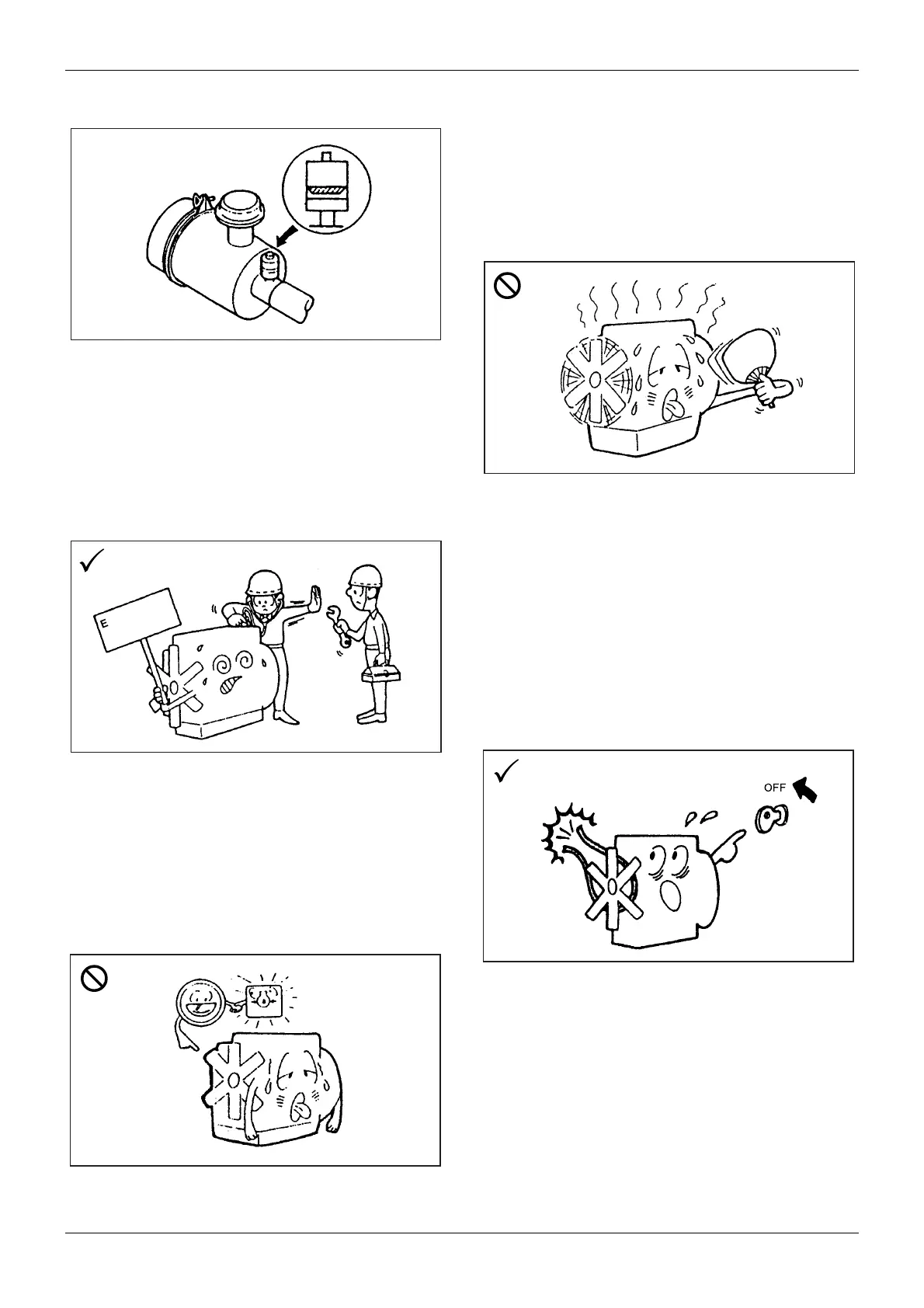 E

OFF