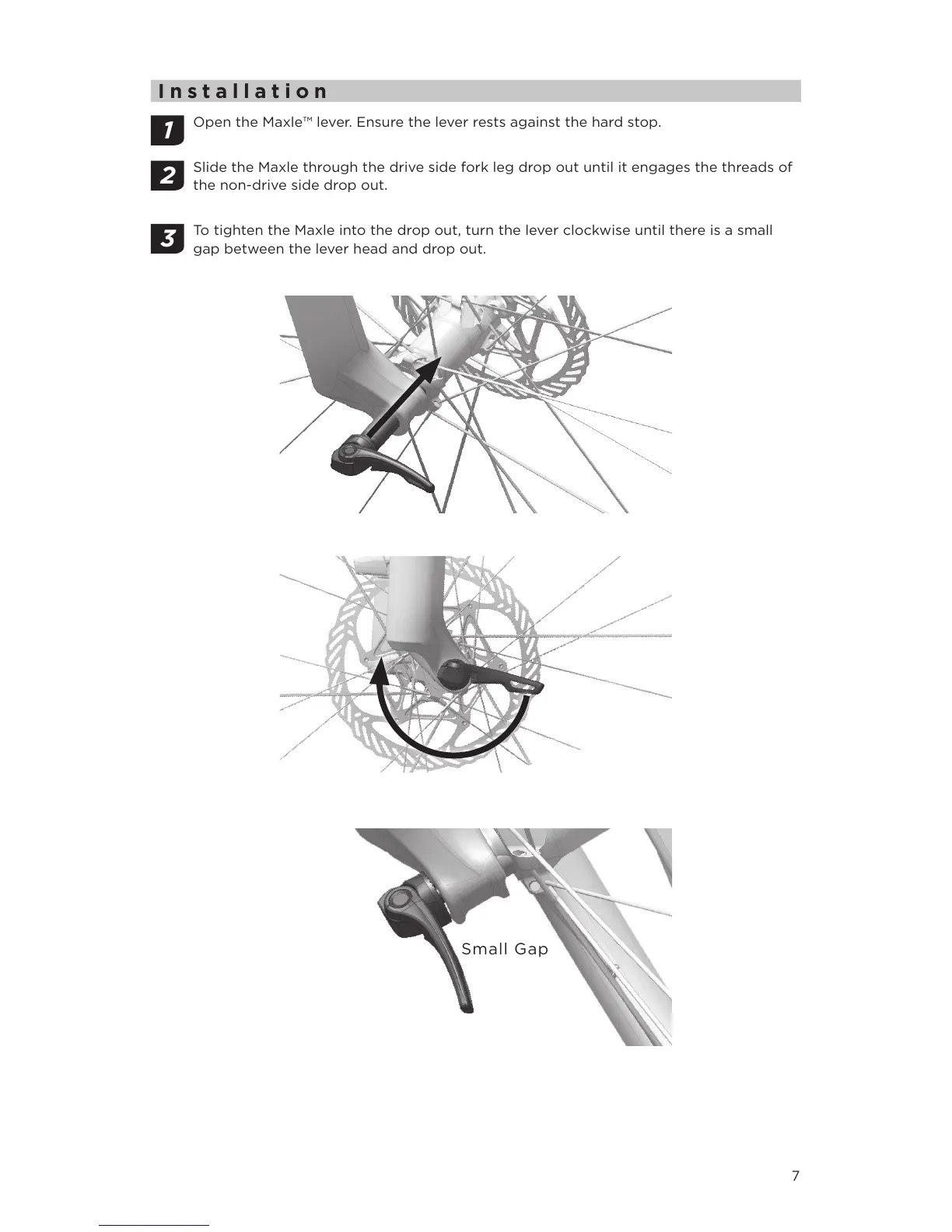 Installation

1 Open the Maxle™ lever. Ensure the lever rests against the hard stop.

2 Slide the Maxle through the drive side fork leg drop out until it engages the threads of the non-drive side drop out.

3 To tighten the Maxle into the drop out, turn the lever clockwise until there is a small gap between the lever head and drop out.

Small Gap

7