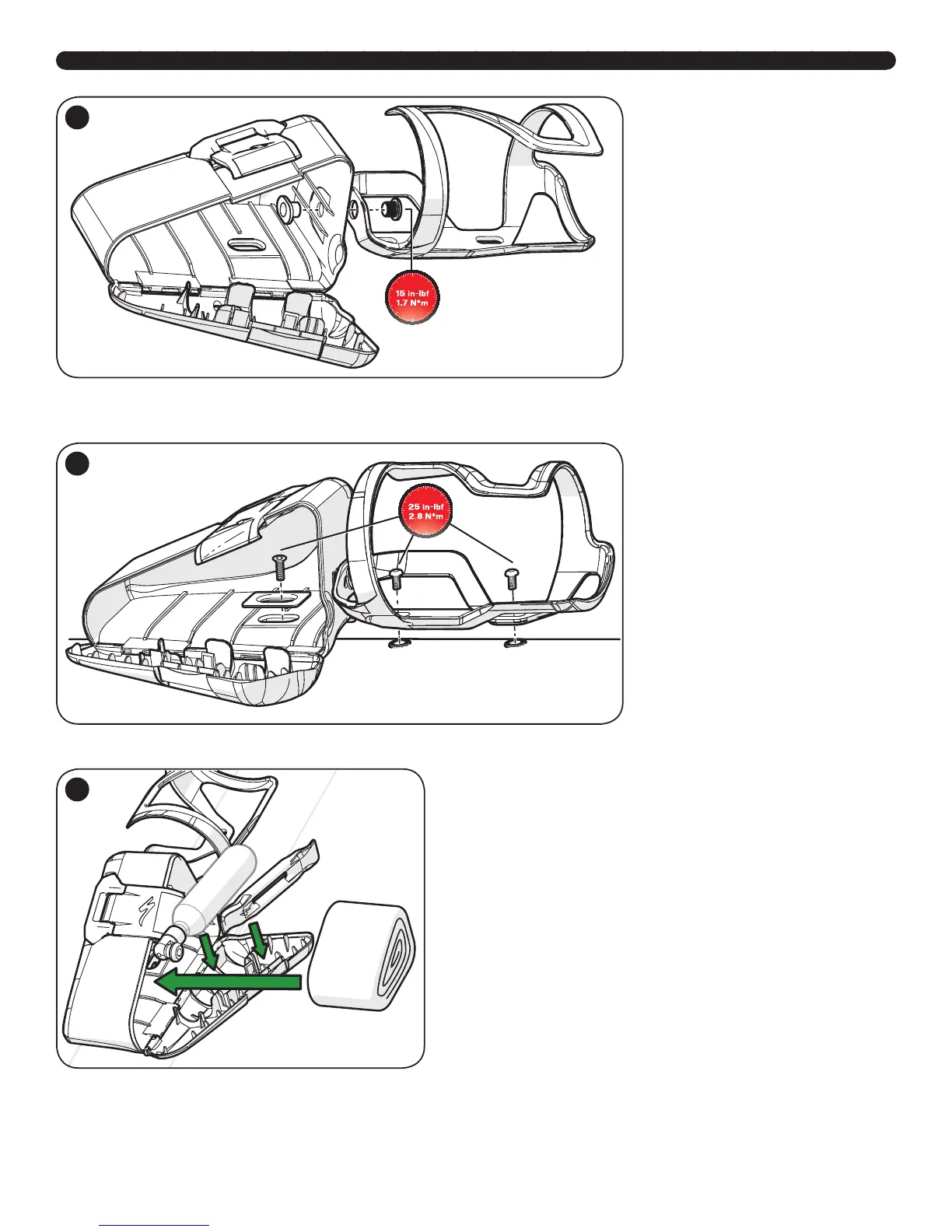 15 in-lbf
1.7 N*m

25 in-lbf
2.8 N*m