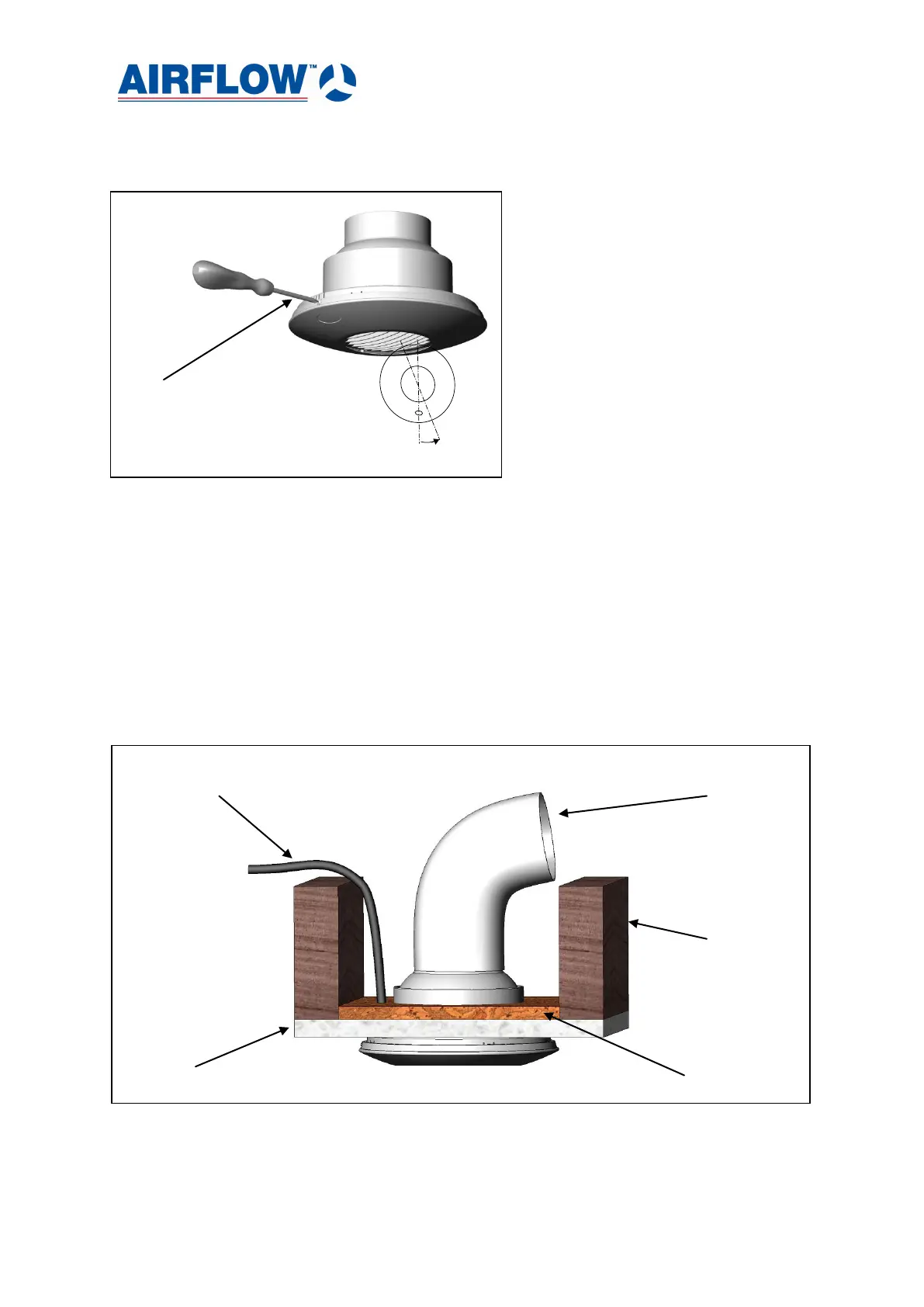 AIRFLOW™