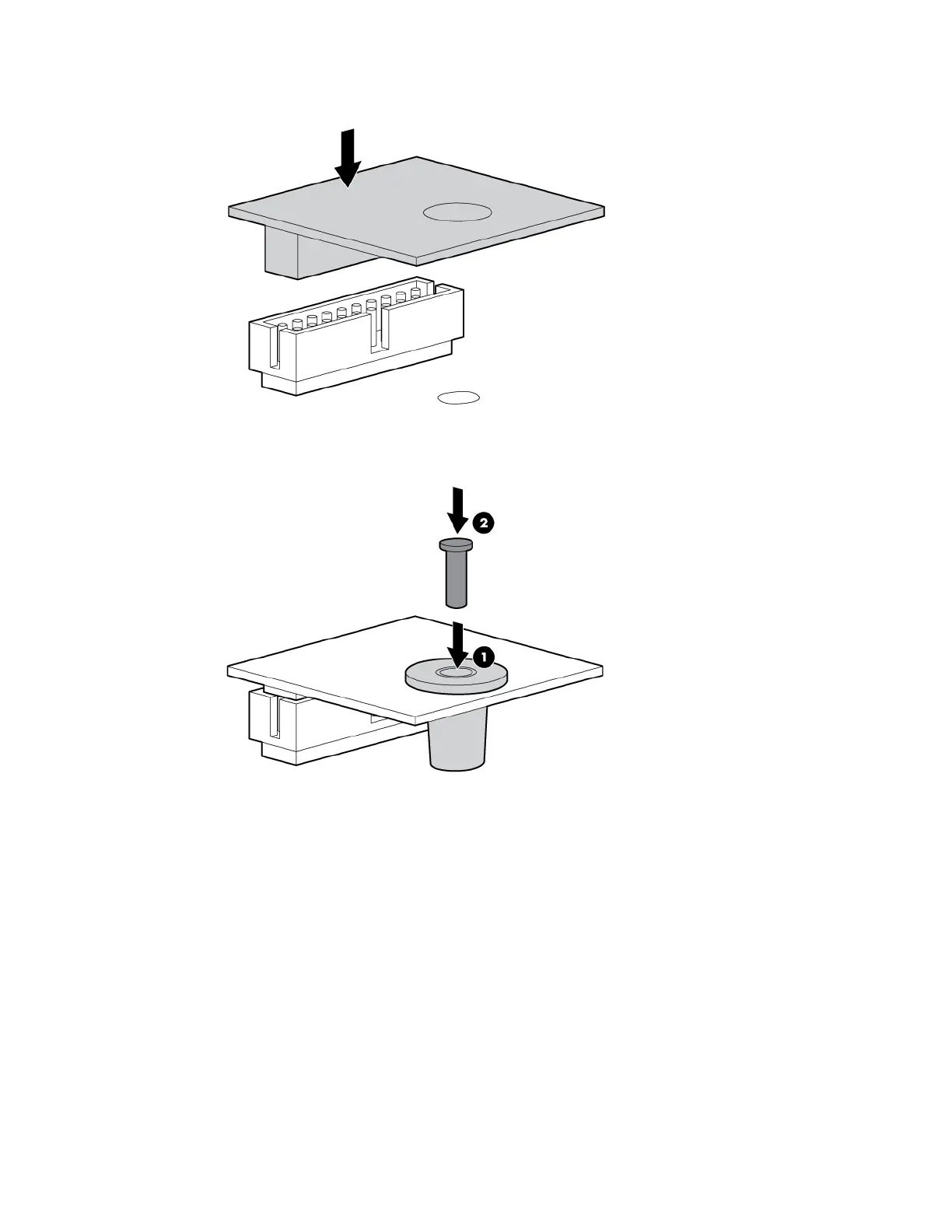 2

1