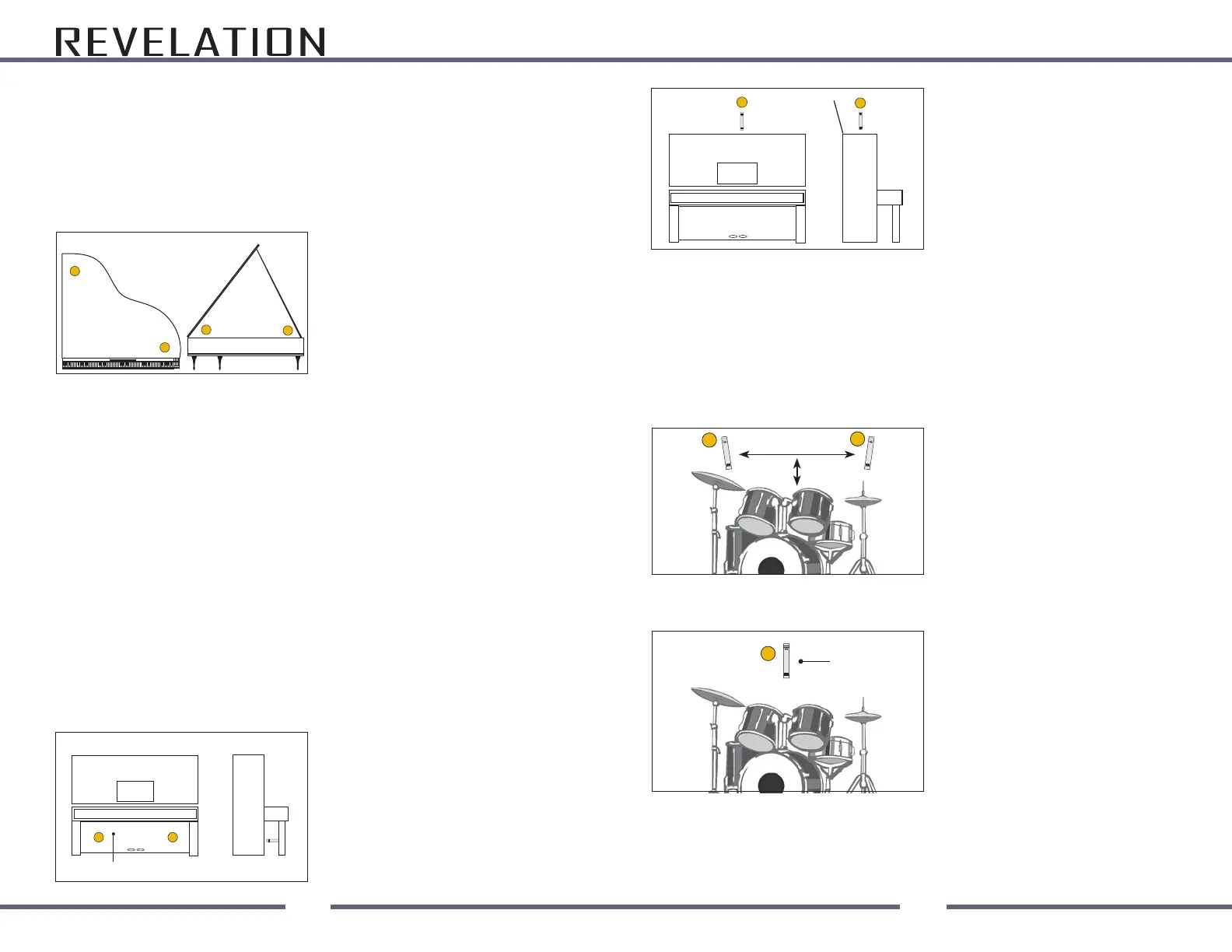 REVELATION