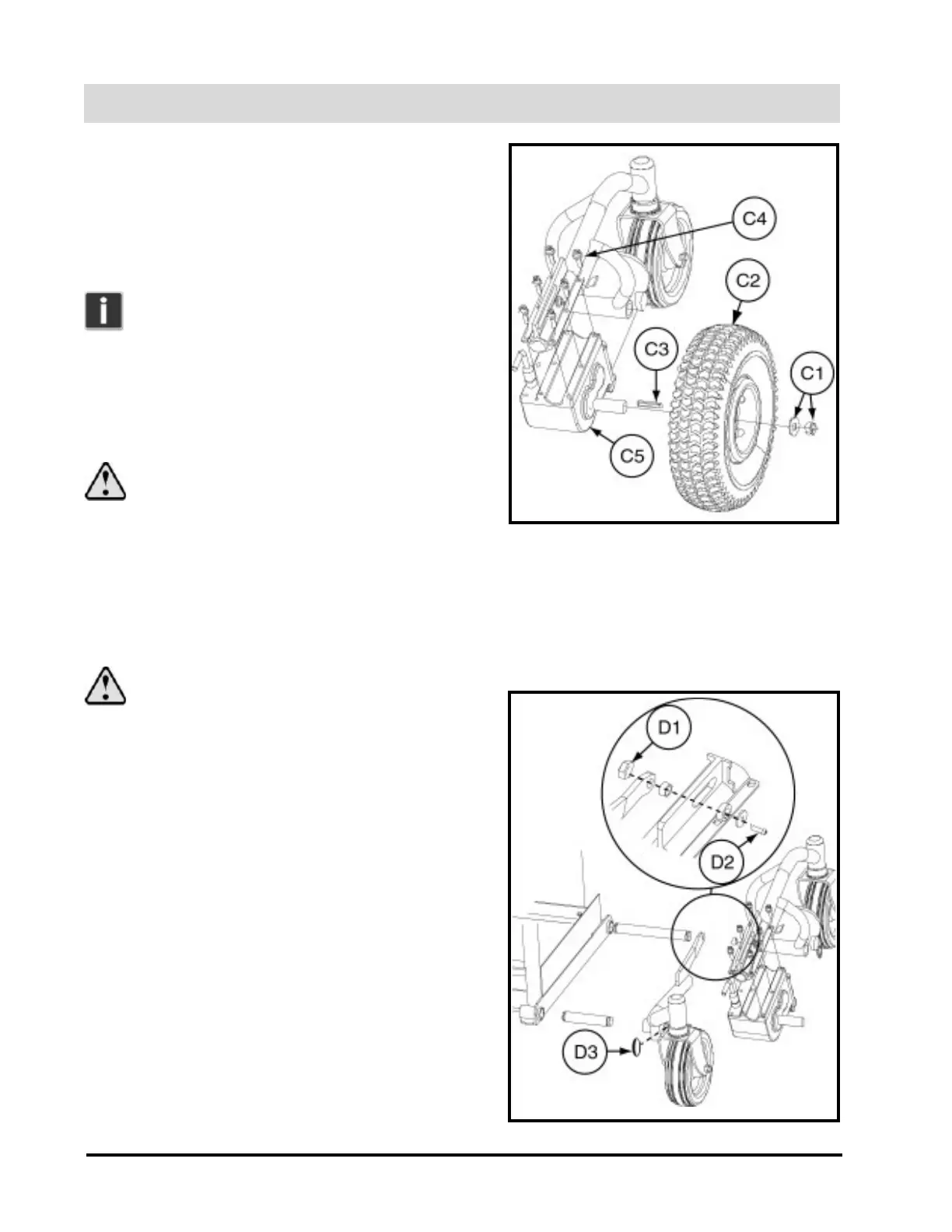 C4

C2

C3

C1

C5

D1

D2

D3