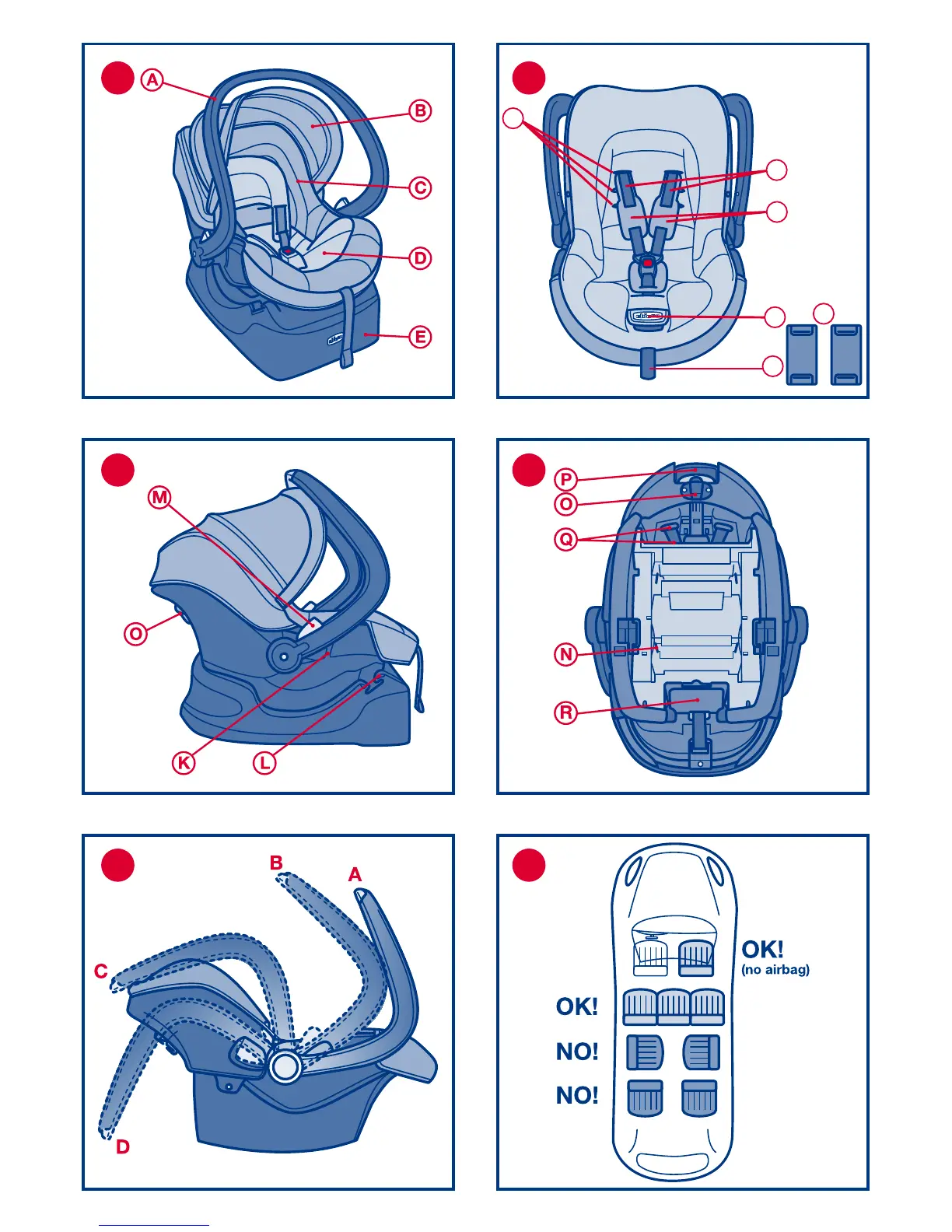 A
B
C
D
E

M
O
K
L

P
O
Q
N
R

B
A
C
D

OK!
(no airbag)
OK!
NO!
NO!