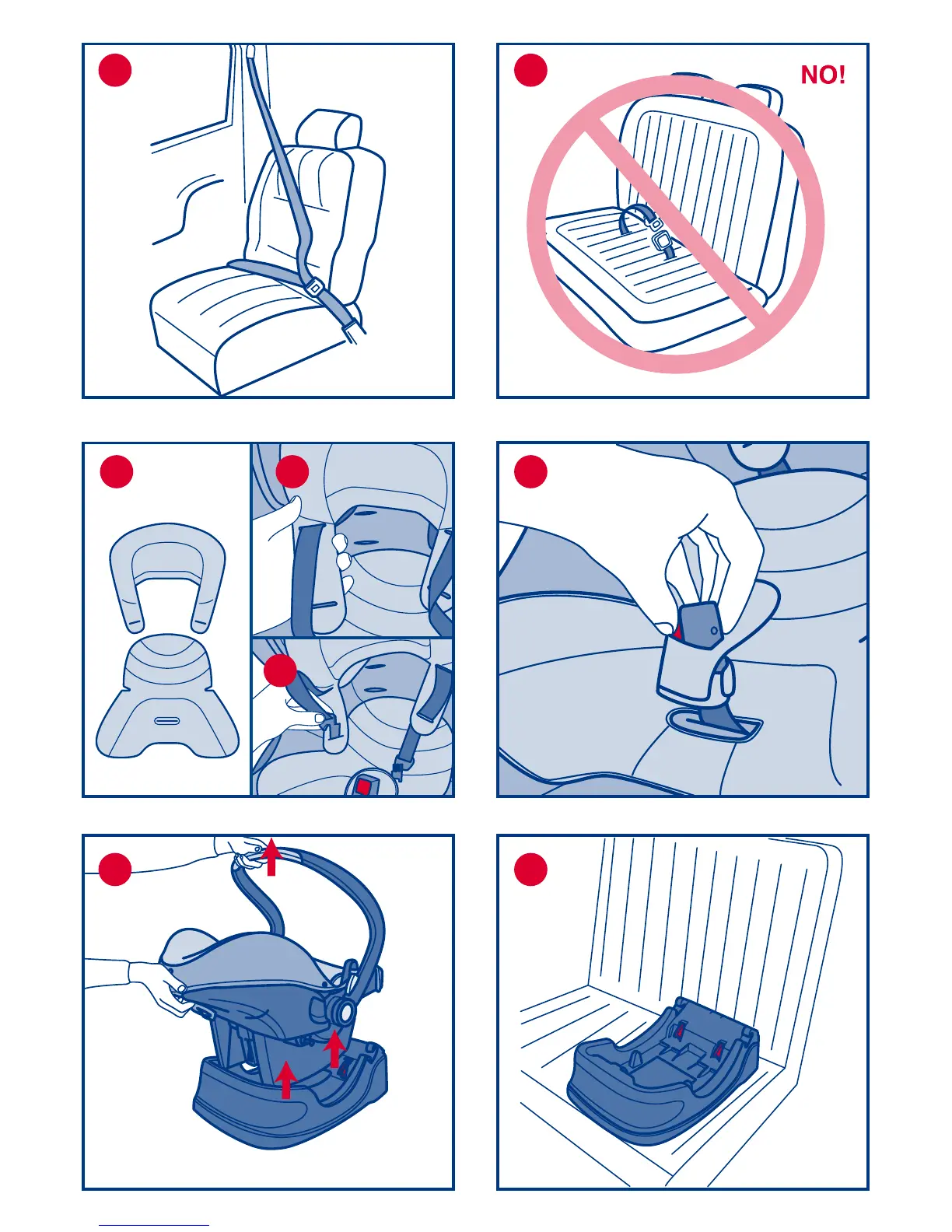 NO!