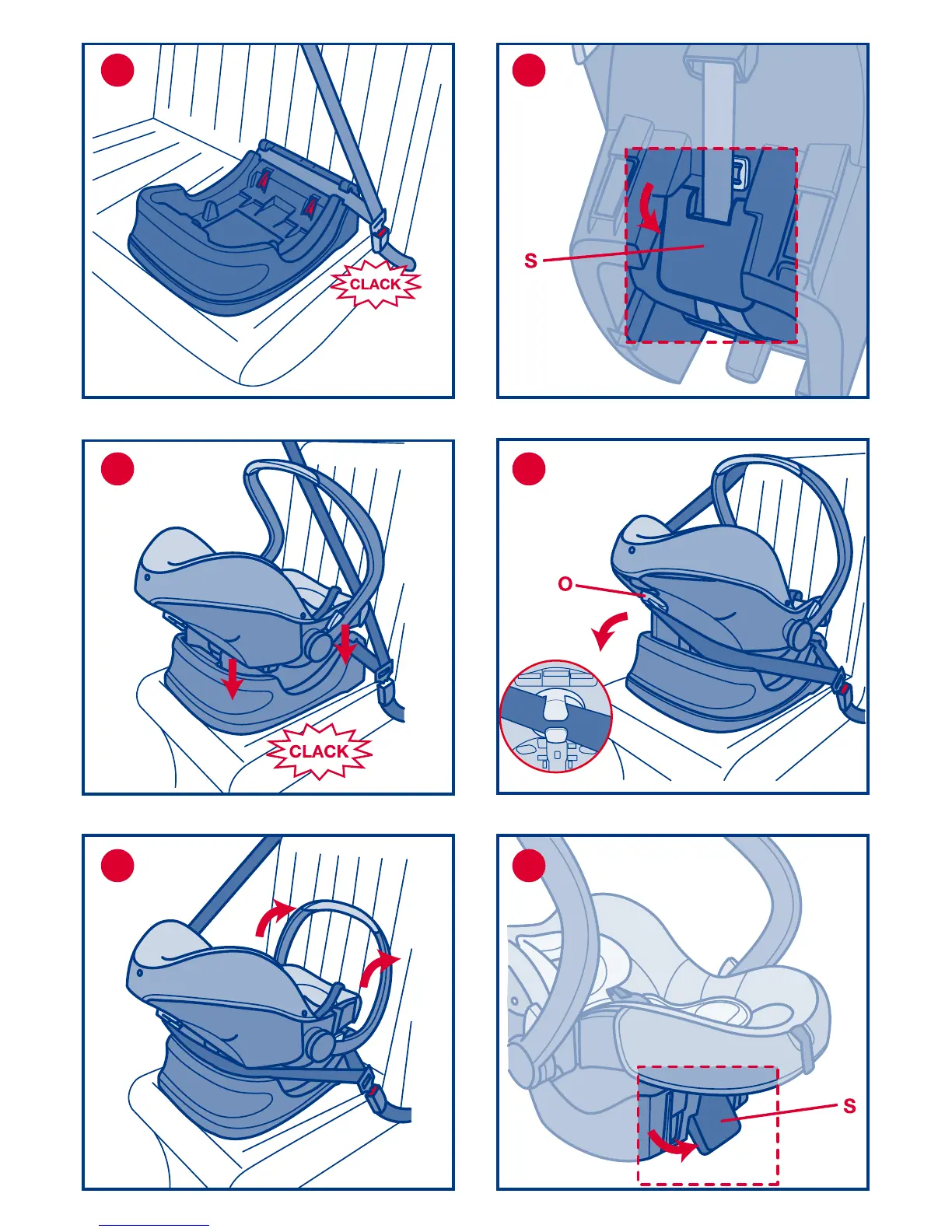 CLACK

S

CLACK

O

S