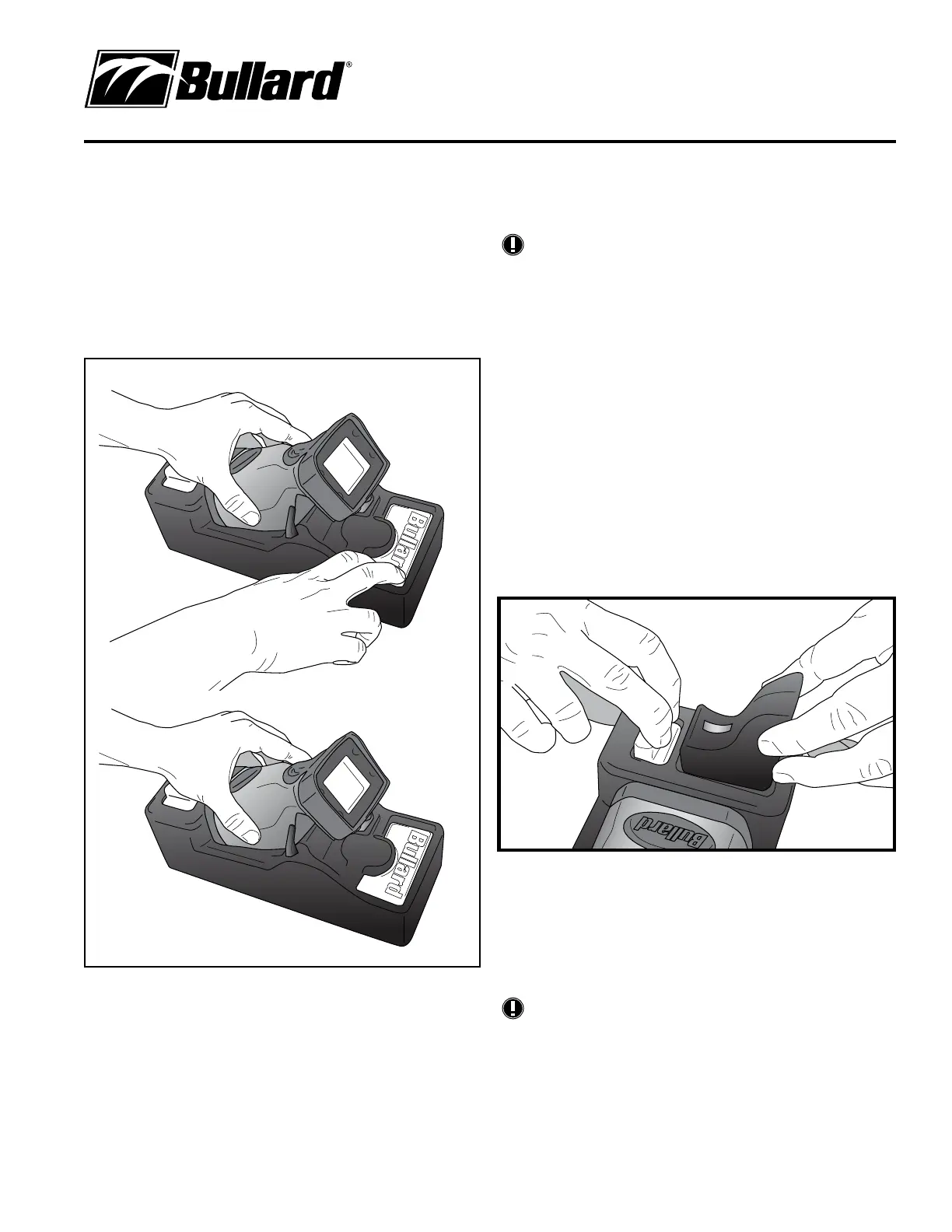 Bullard®

Bullard

Bullard

Bullard