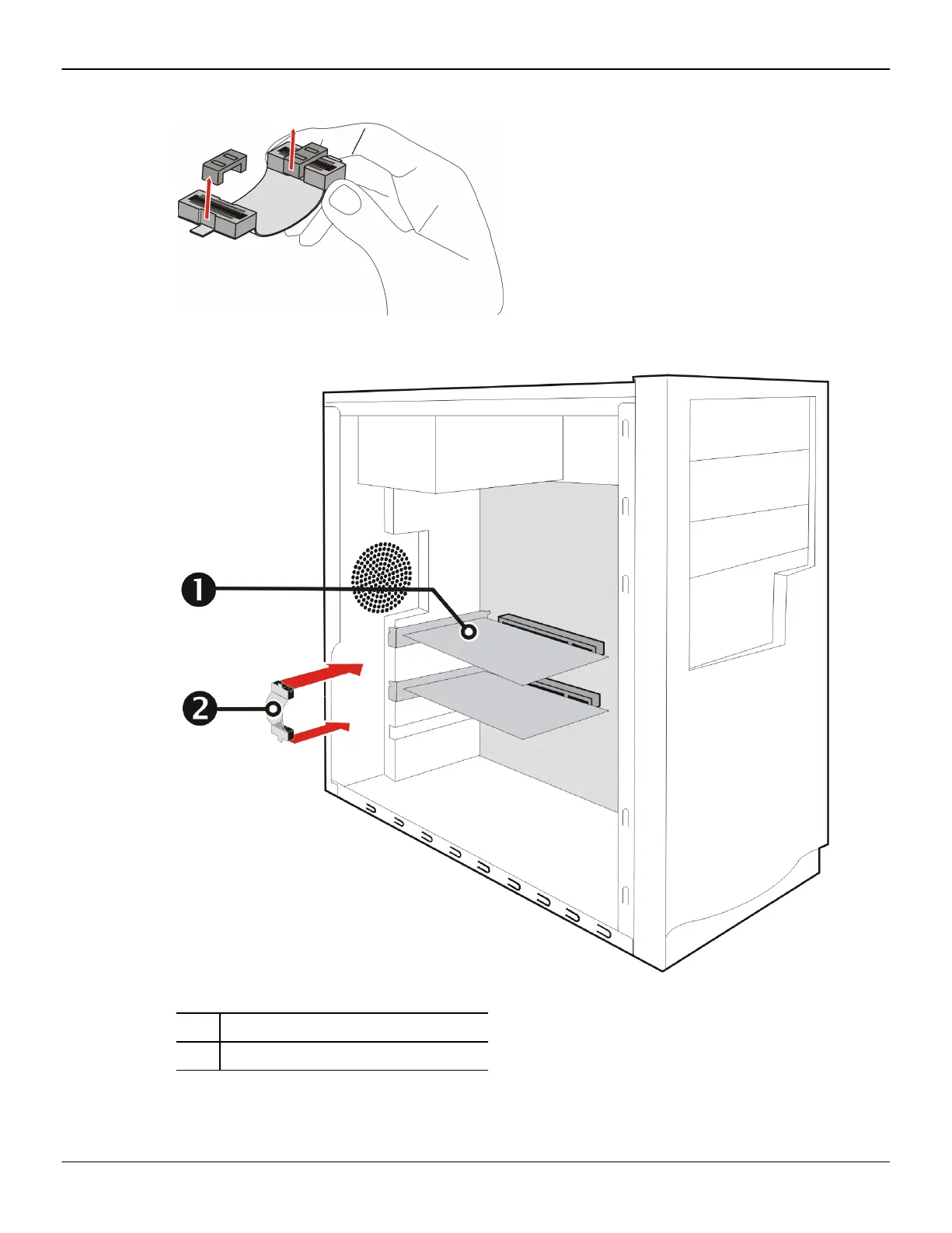 1

2