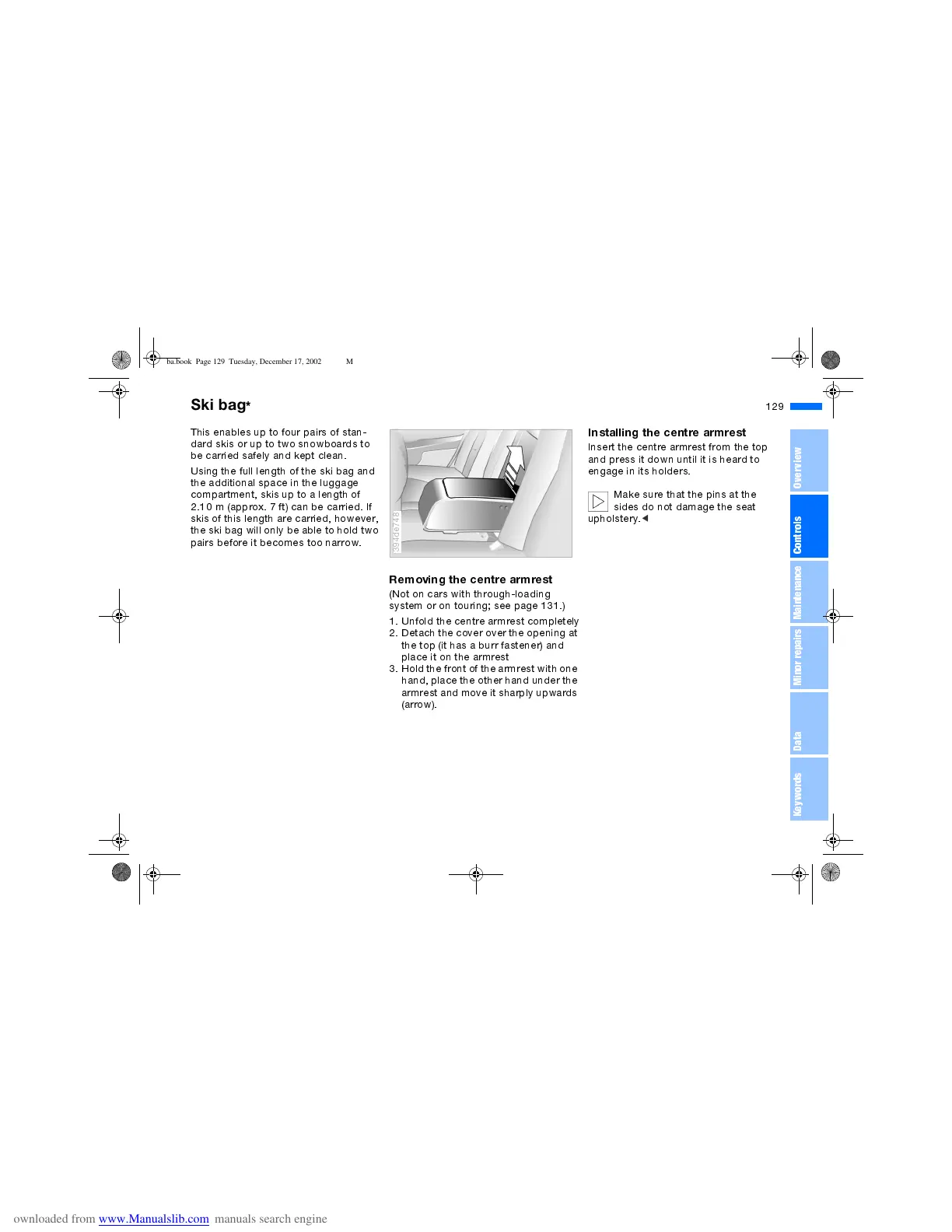 ba.book Page 129 Tuesday, December 17, 2002 M

Ski bag*

129

This enables up to four pairs of standard skis or up to two snowboards to be carried safely and kept clean.

Using the full length of the ski bag and the additional space in the luggage compartment, skis up to a length of 2.10 m (approx. 7 ft) can be carried. If skis of this length are carried, however, the ski bag will only be able to hold two pairs before it becomes too narrow.

394de748

Removing the centre armrest

(Not on cars with through-loading system or on touring; see page 131.)

1. Unfold the centre armrest completely
2. Detach the cover over the opening at the top (it has a burr fastener) and place it on the armrest
3. Hold the front of the armrest with one hand, place the other hand under the armrest and move it sharply upwards (arrow).

Installing the centre armrest

Insert the centre armrest from the top and press it down until it is heard to engage in its holders.

Make sure that the pins at the sides do not damage the seat upholstery.◄

Overview

Controls

Maintenance

Minor repairs

Data

Keywords

ownloaded from www.Manualslib.com manuals search engine