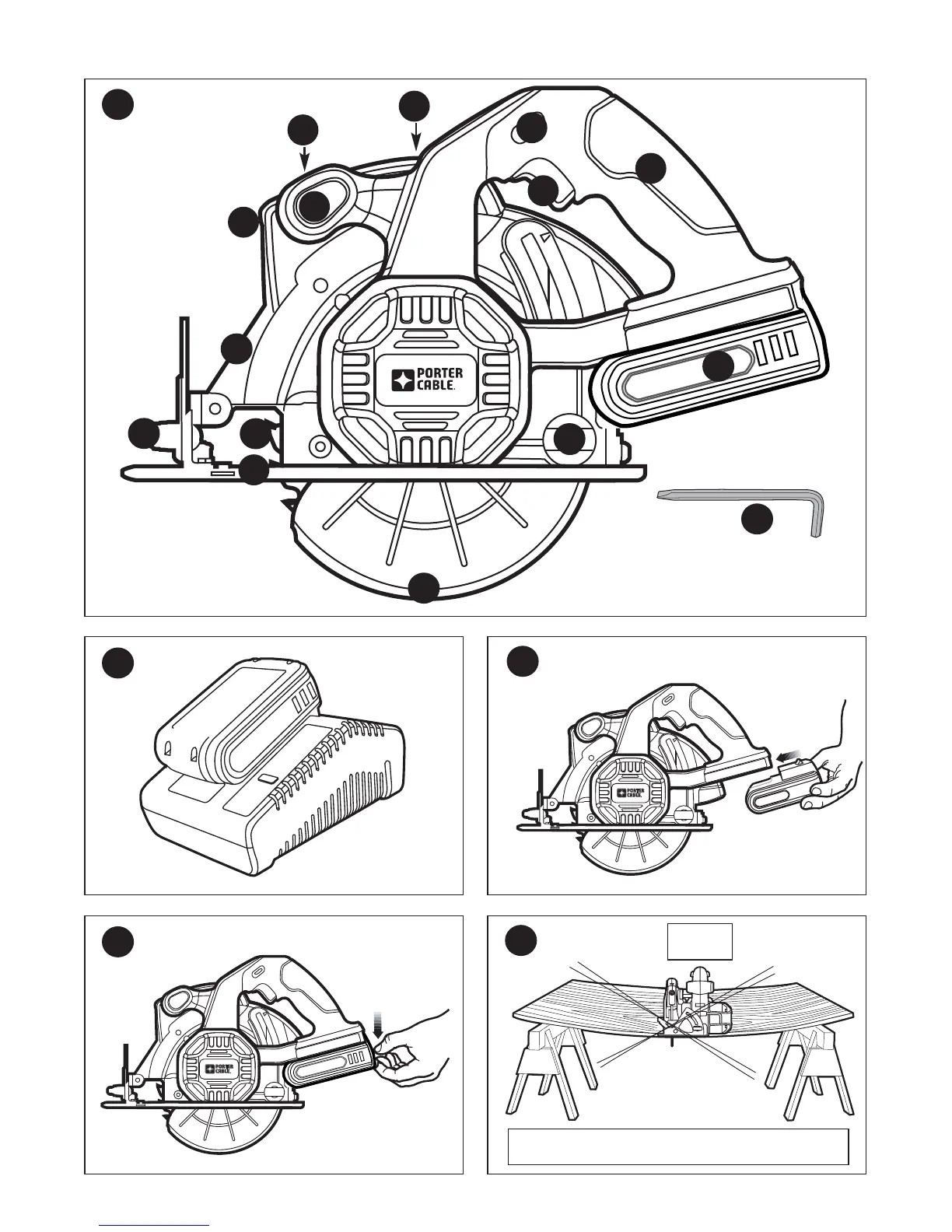 PORTER CABLE.

PORTER CABLE

PORTER CABLE