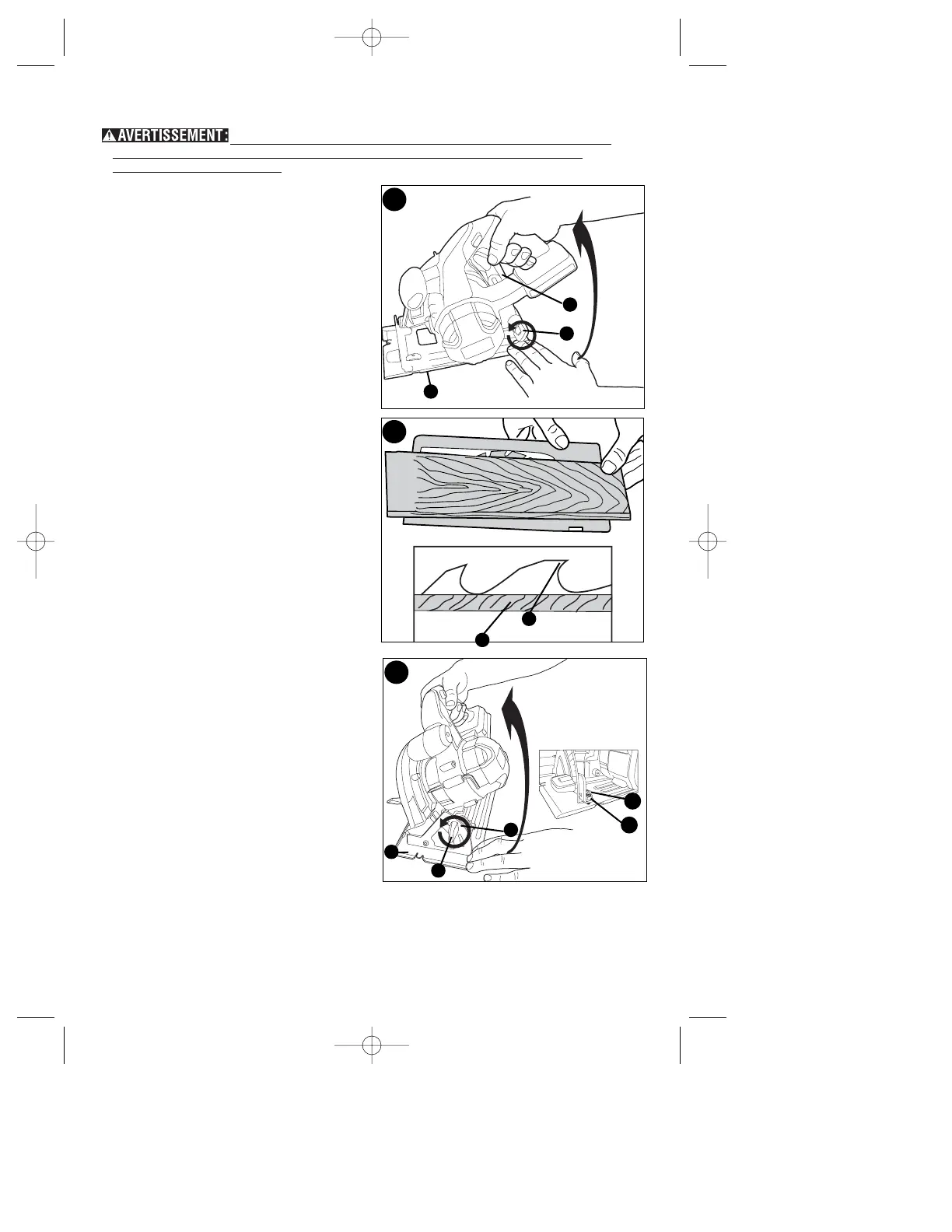 AVERTISSEMENT: