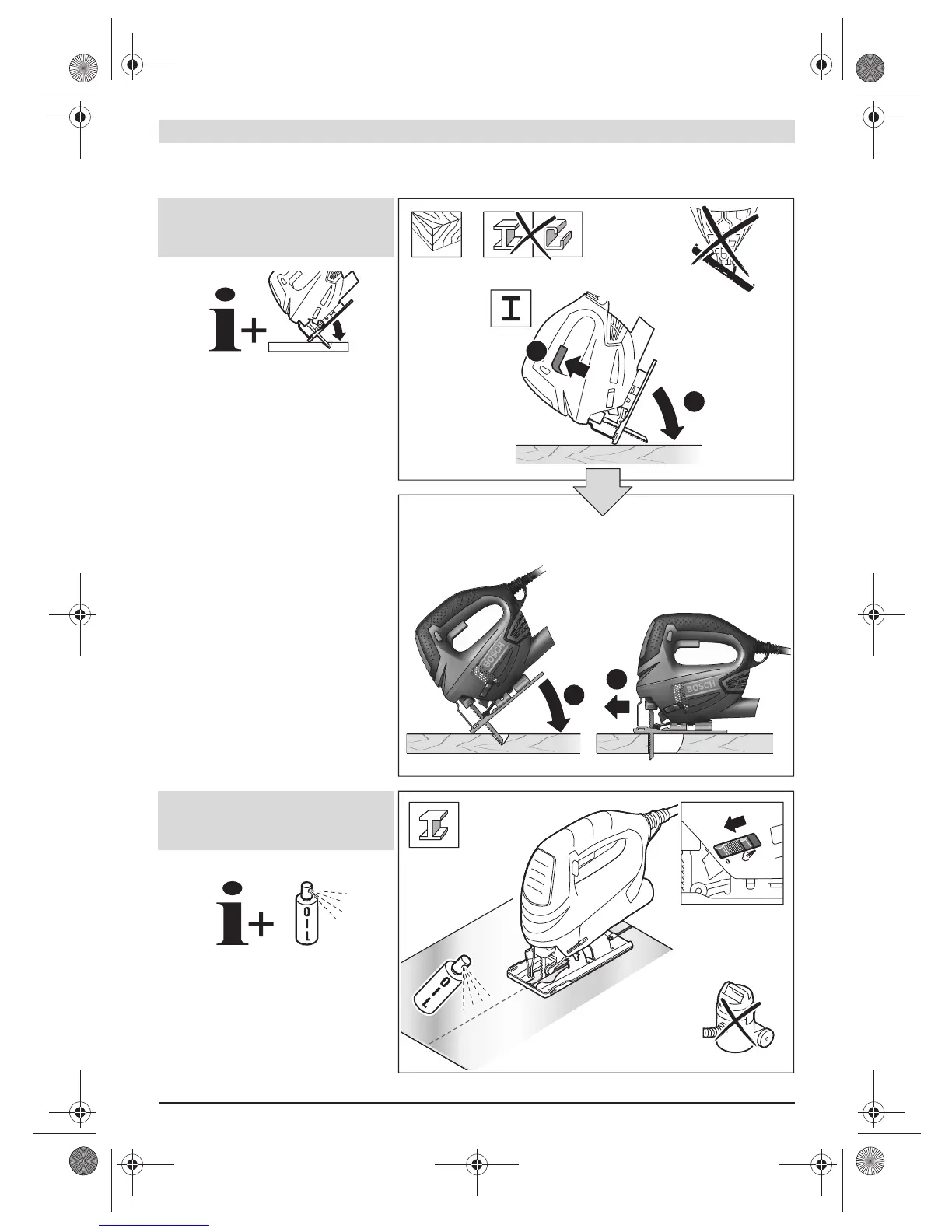 I

BOSCH

BOSCH

OIL

OIL