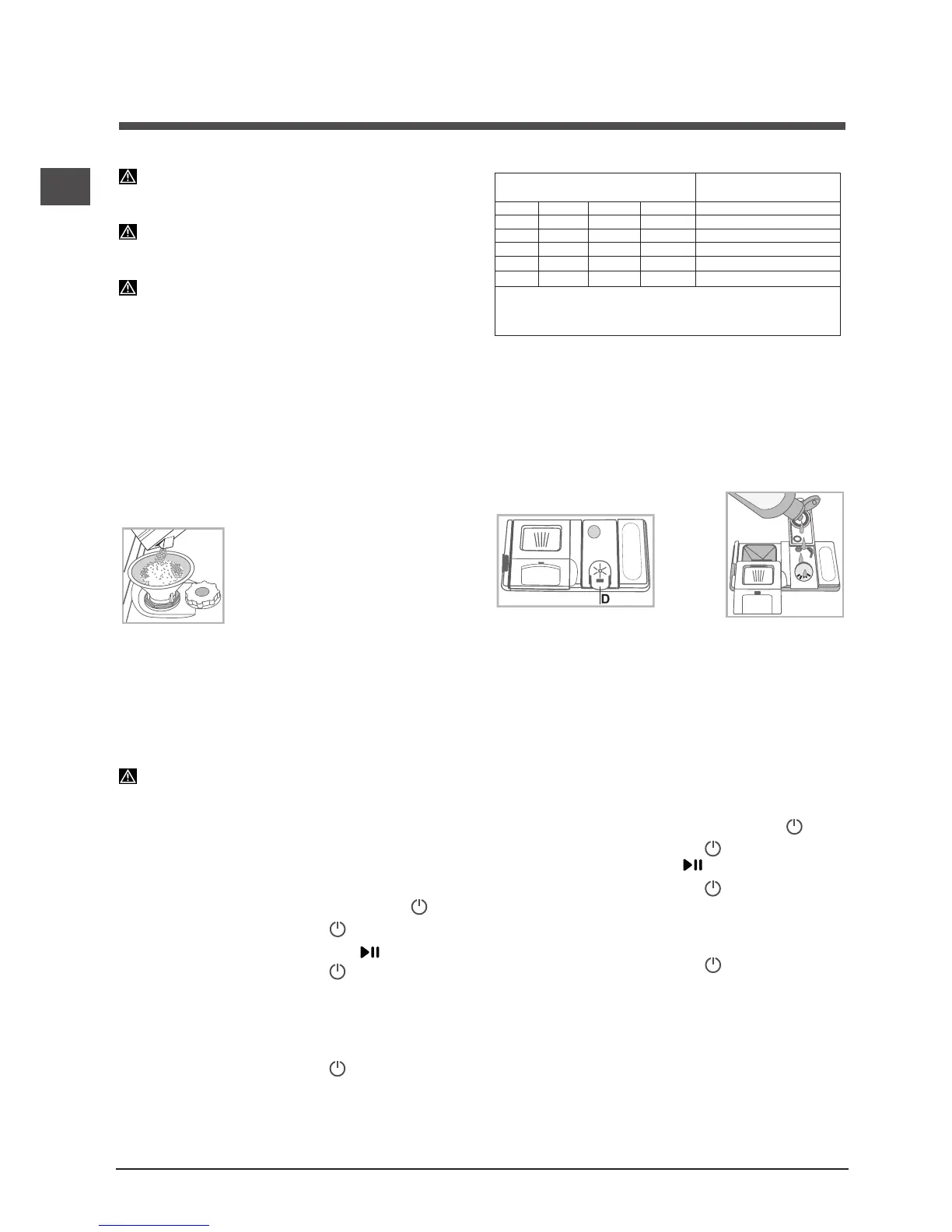 D