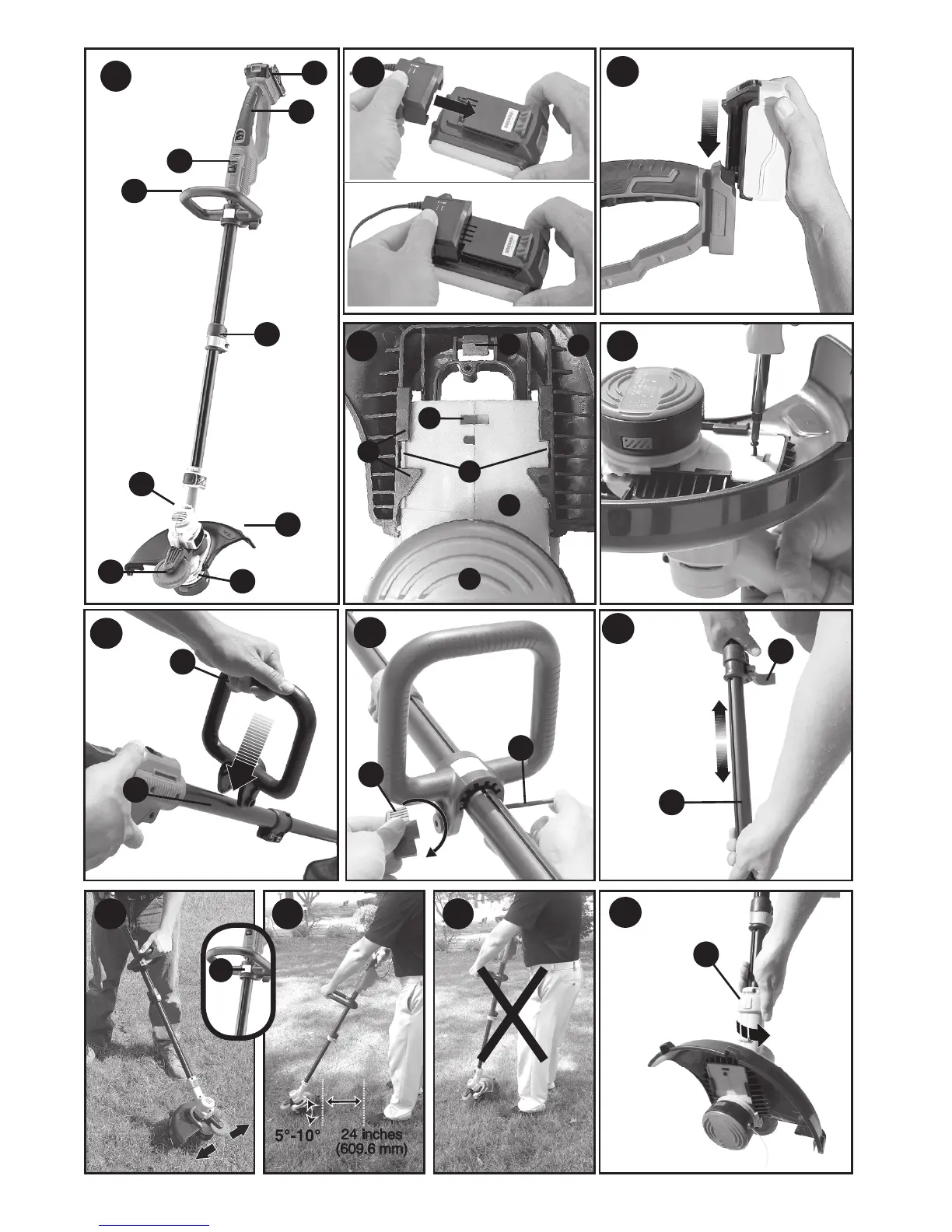 5°-10°

24 inches
(609.6 mm)