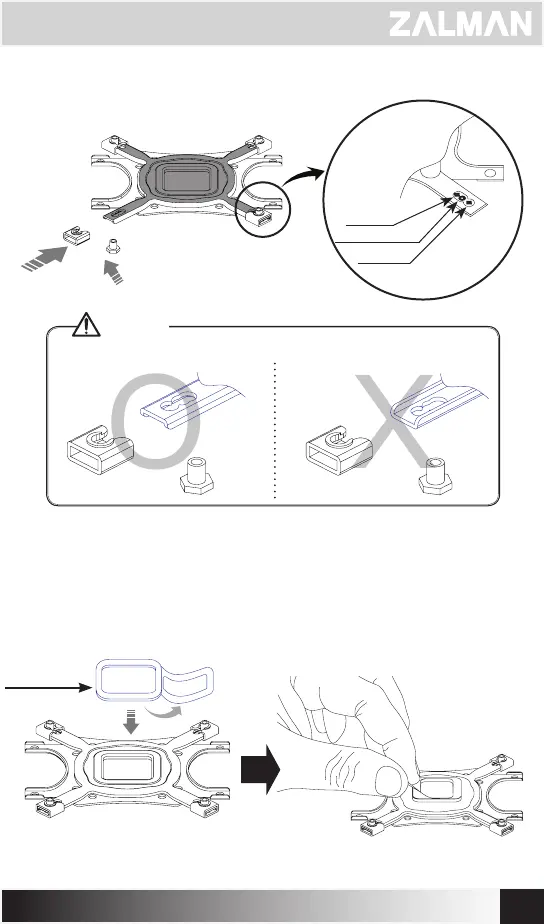 ZALMAN

O

X