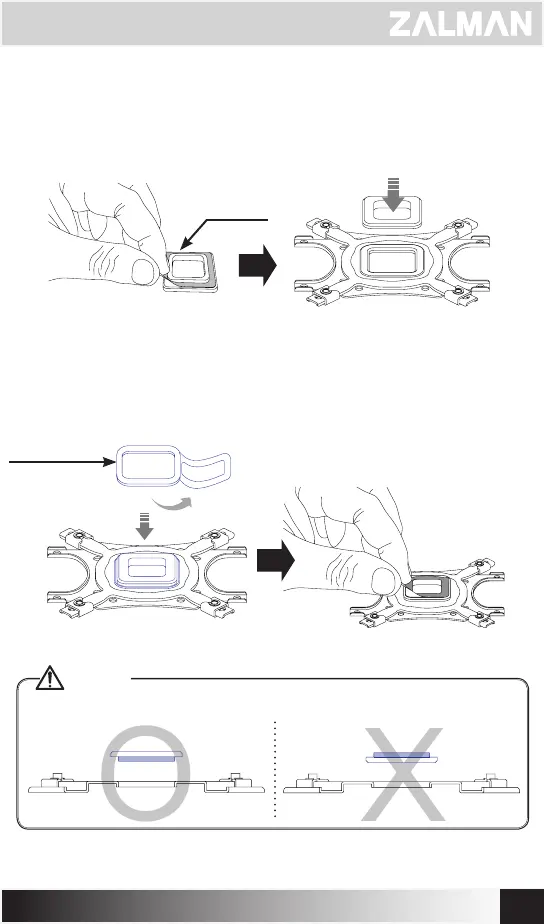 ZALMAN