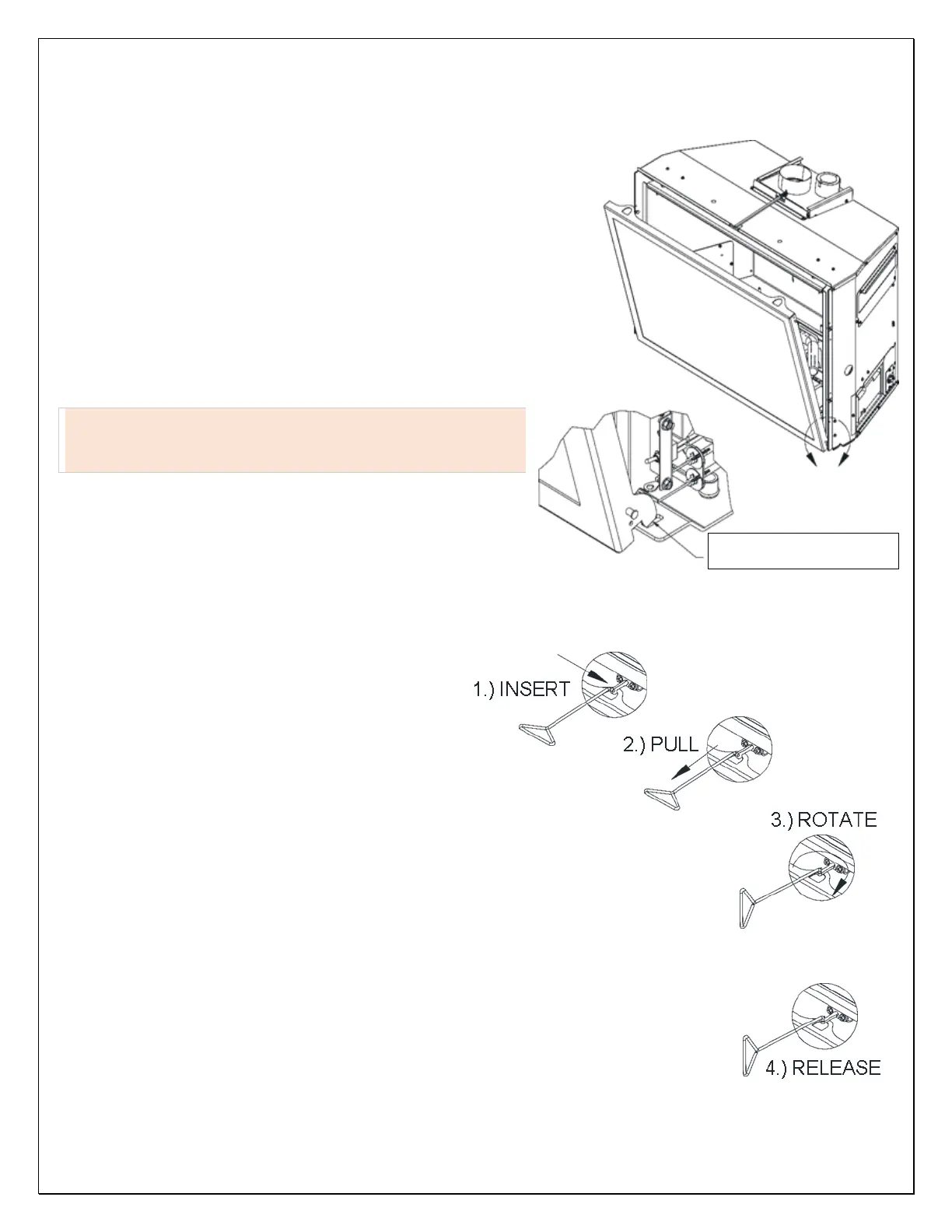 1.) INSERT

2.) PULL

3.) ROTATE

4.) RELEASE