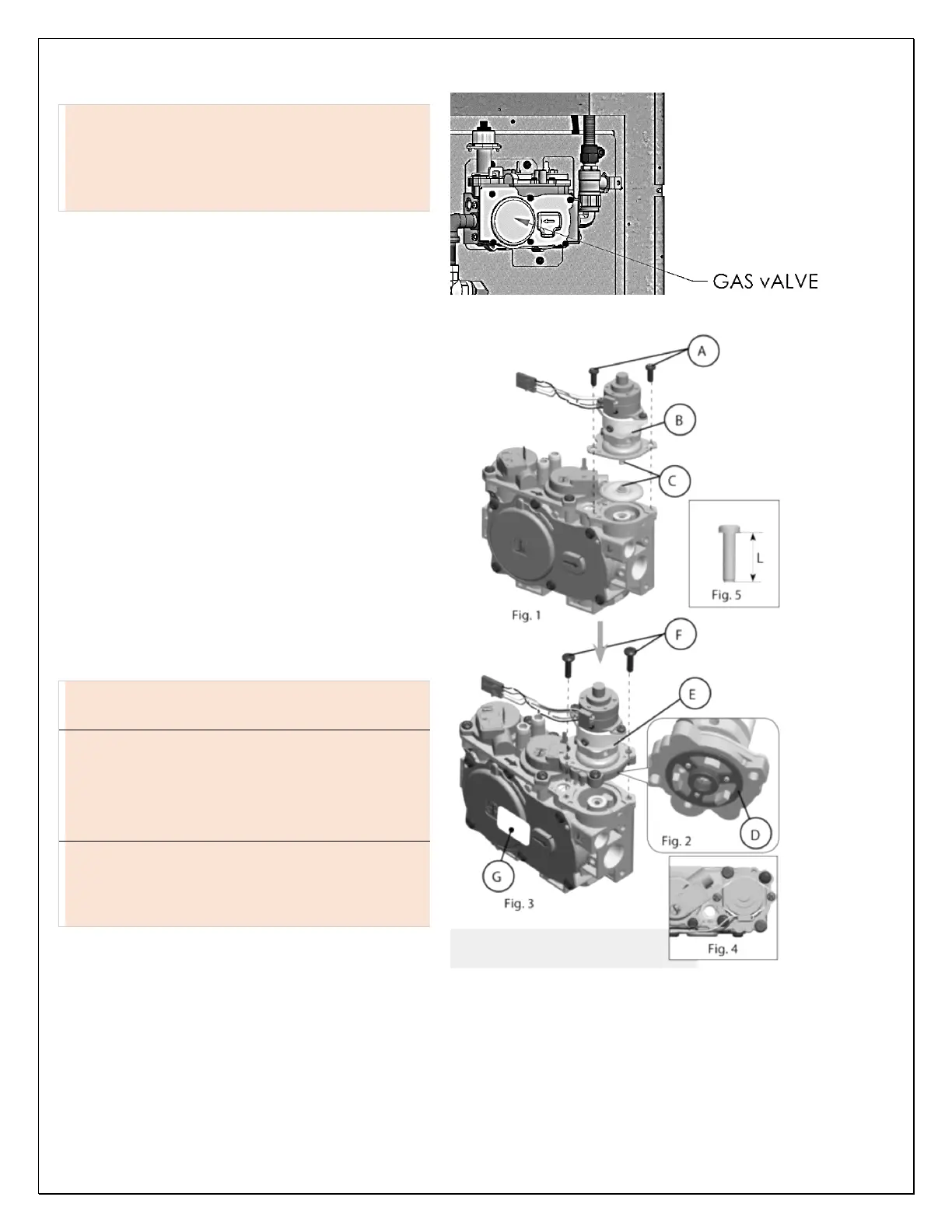 GAS vALVE

A

B

C

L

Fig. 5

Fig. 1

F

E

D

Fig. 2

G

Fig. 3

Fig. 4