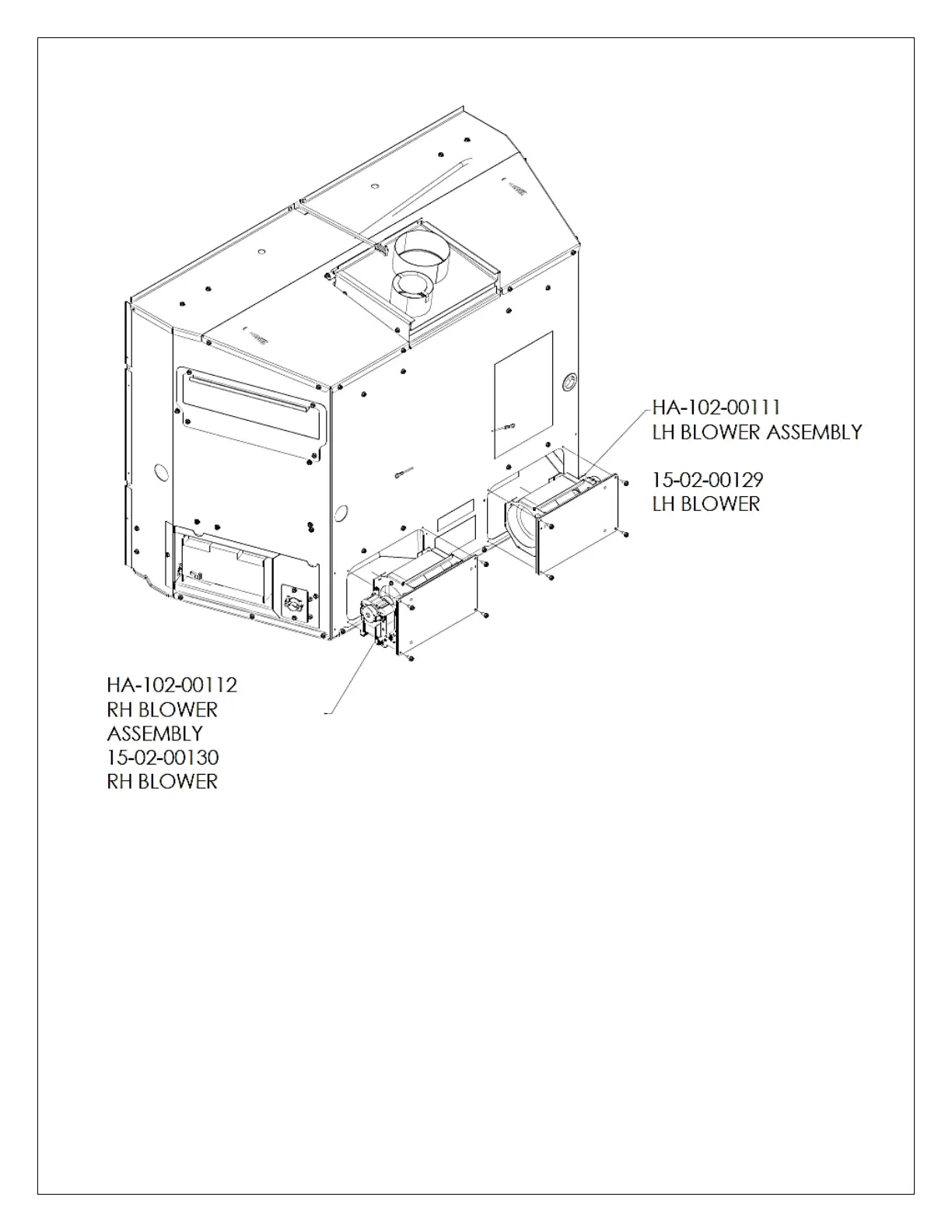 HA-102-00111
LH BLOWER ASSEMBLY

15-02-00129
LH BLOWER

HA-102-00112
RH BLOWER
ASSEMBLY
15-02-00130
RH BLOWER