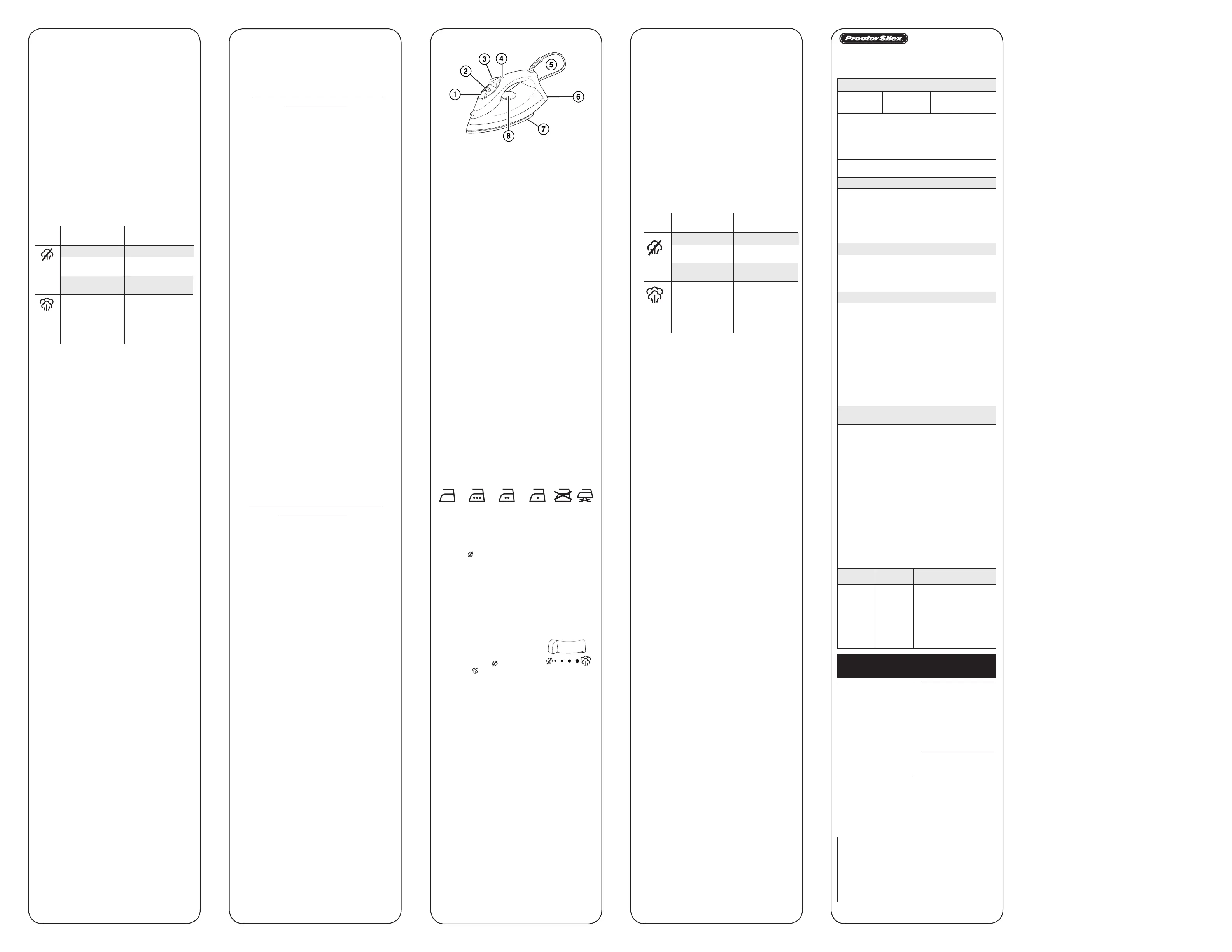 1
2
3
4
5
6
7
8

Proctor Silex