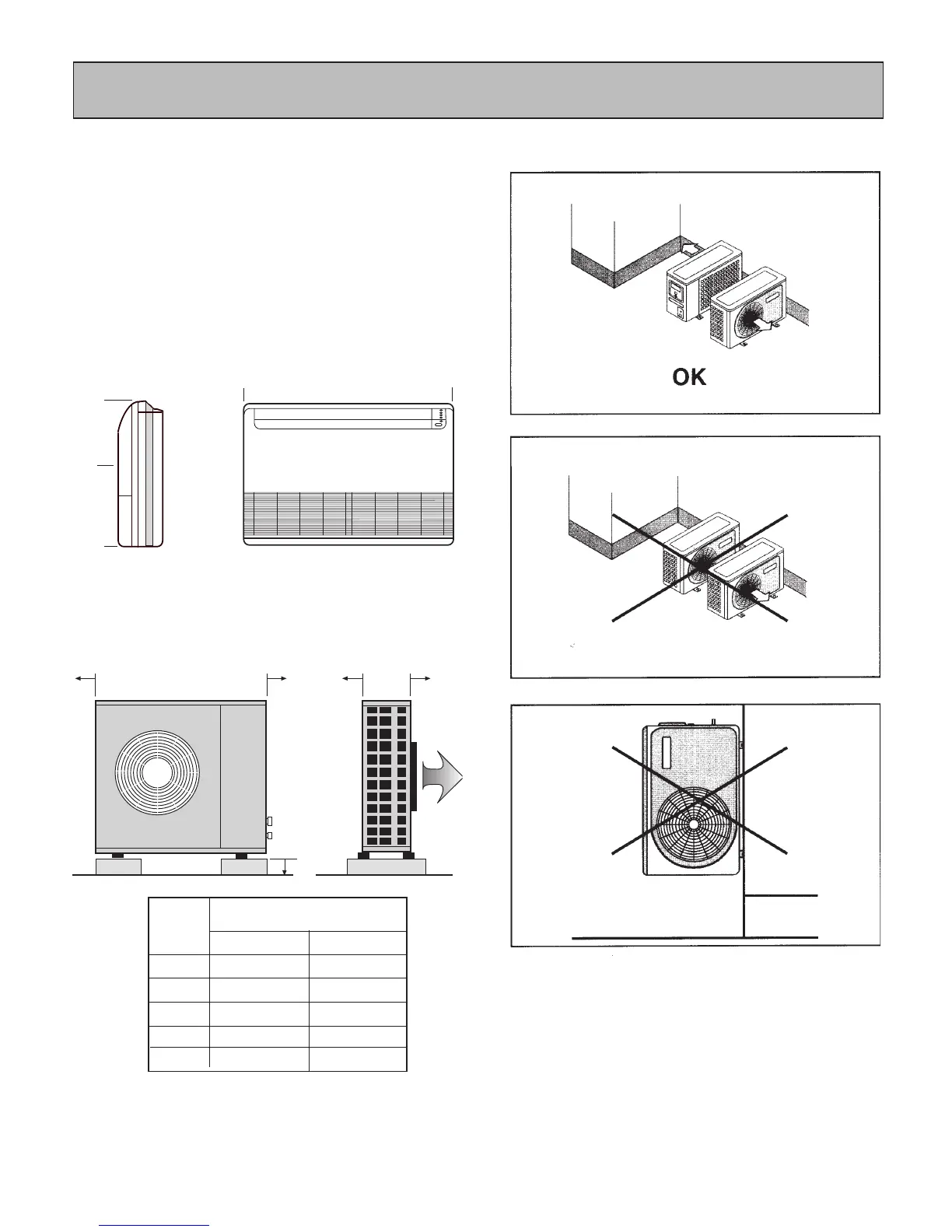 OK