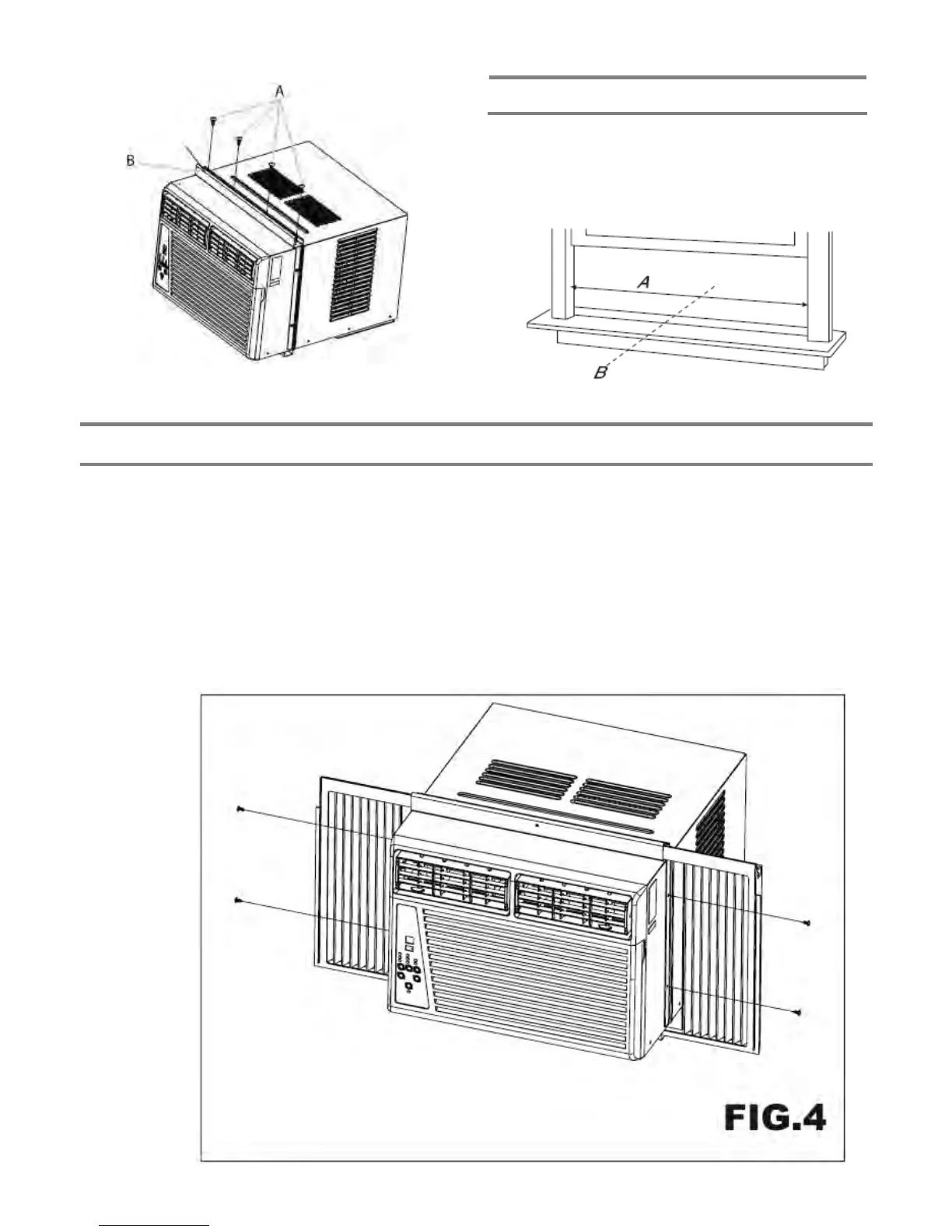 A

B

A

B

FIG.4