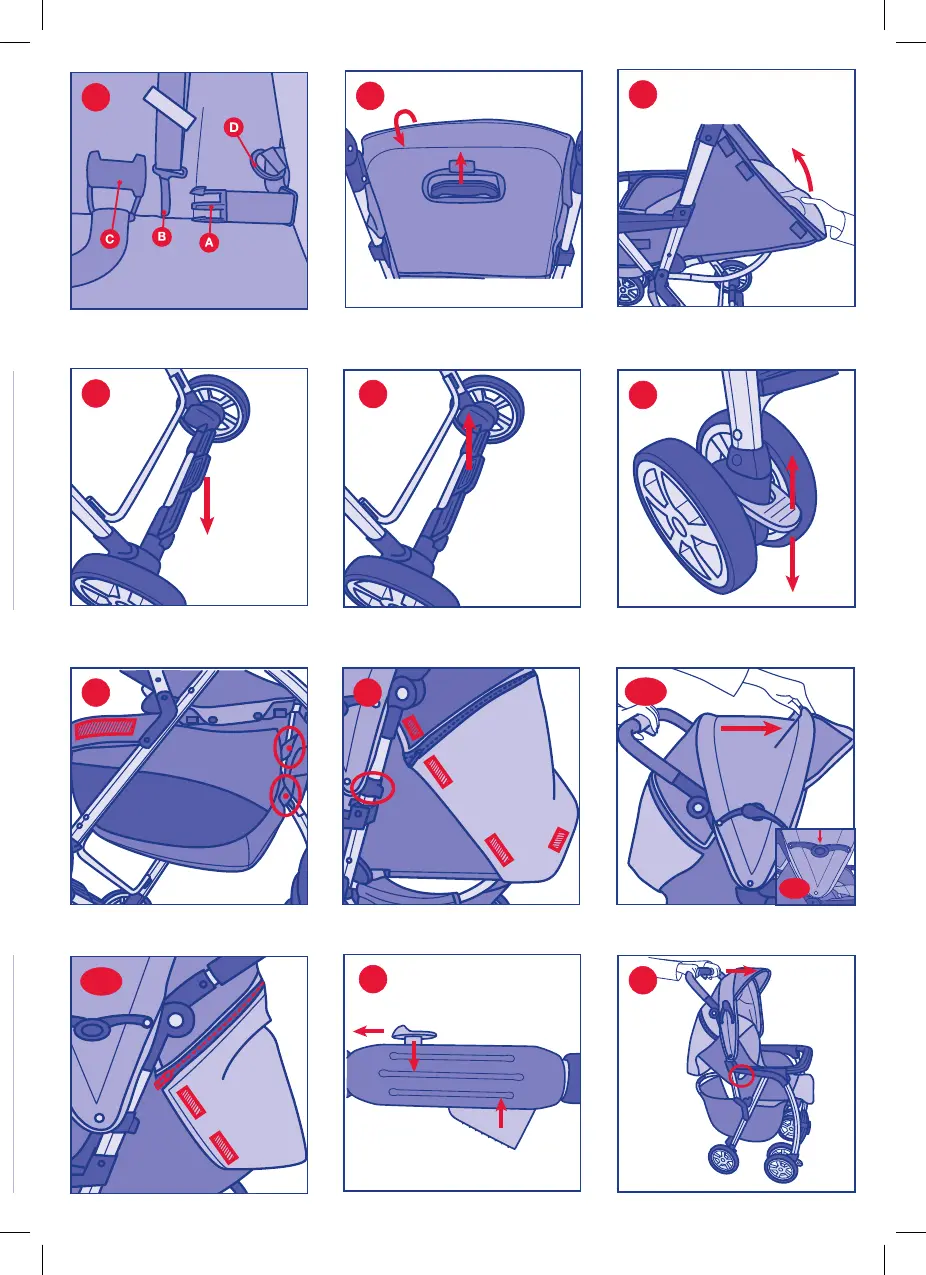 D
C
B
A