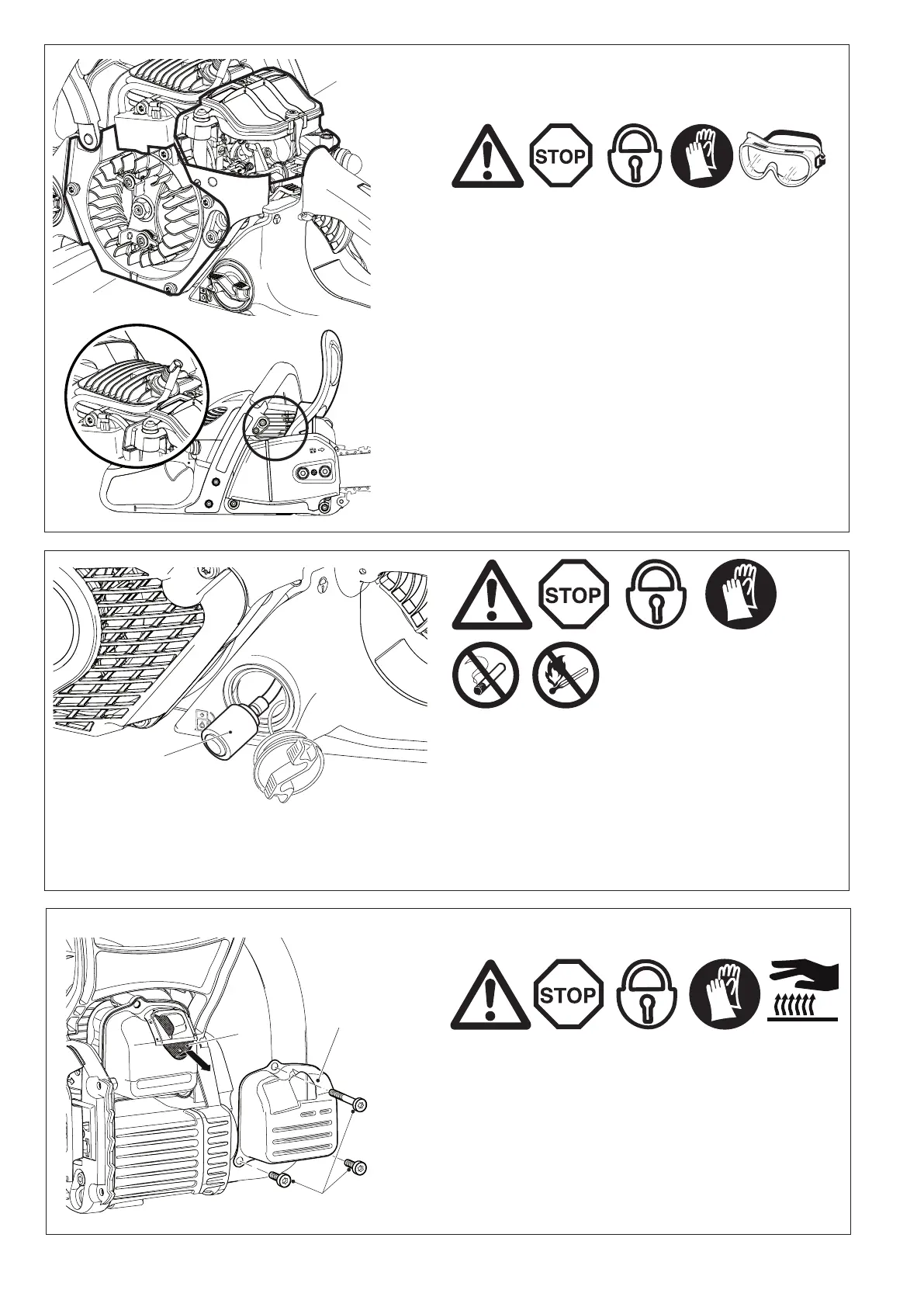 STOP

STOP

STOP