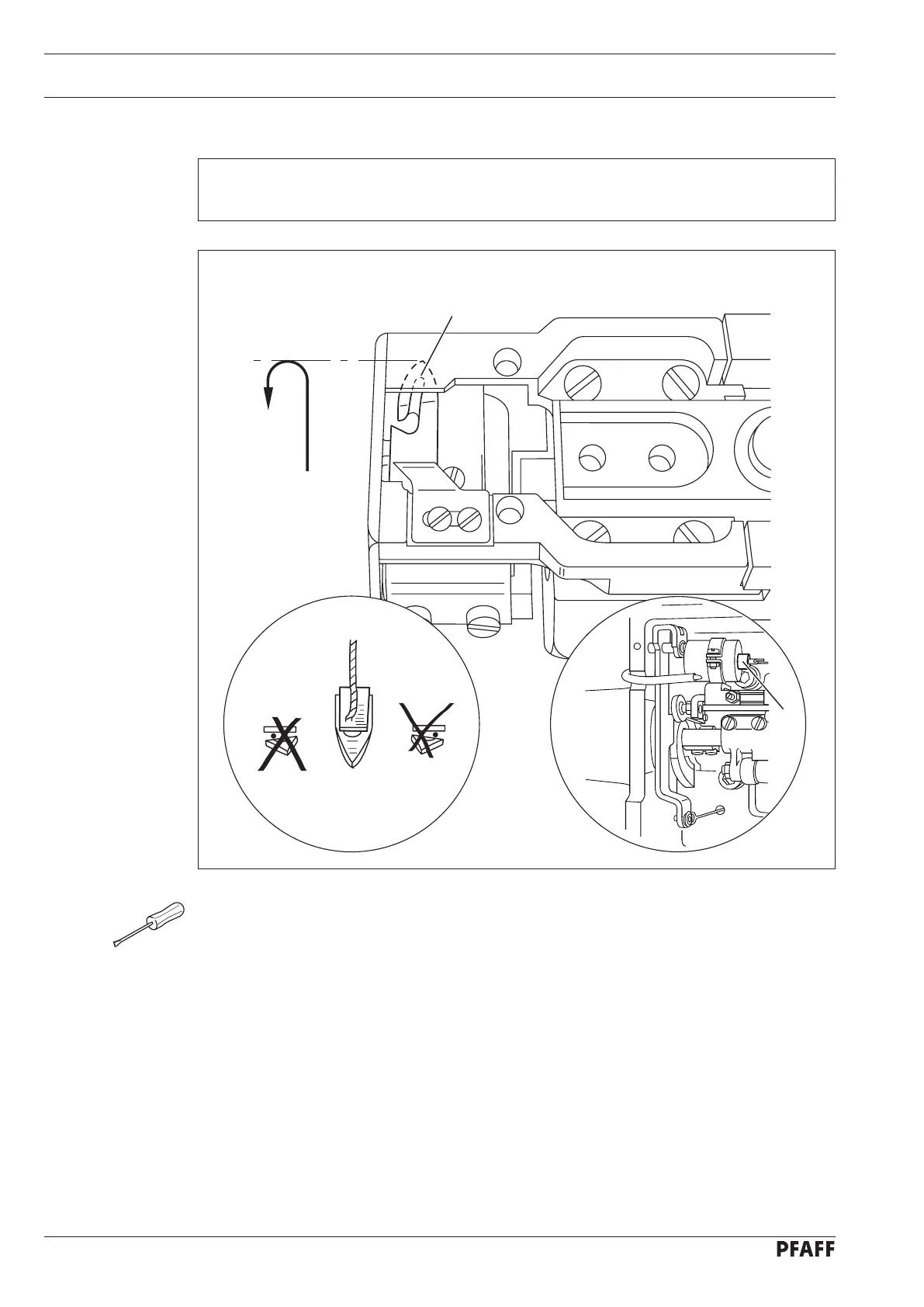 PFAFF