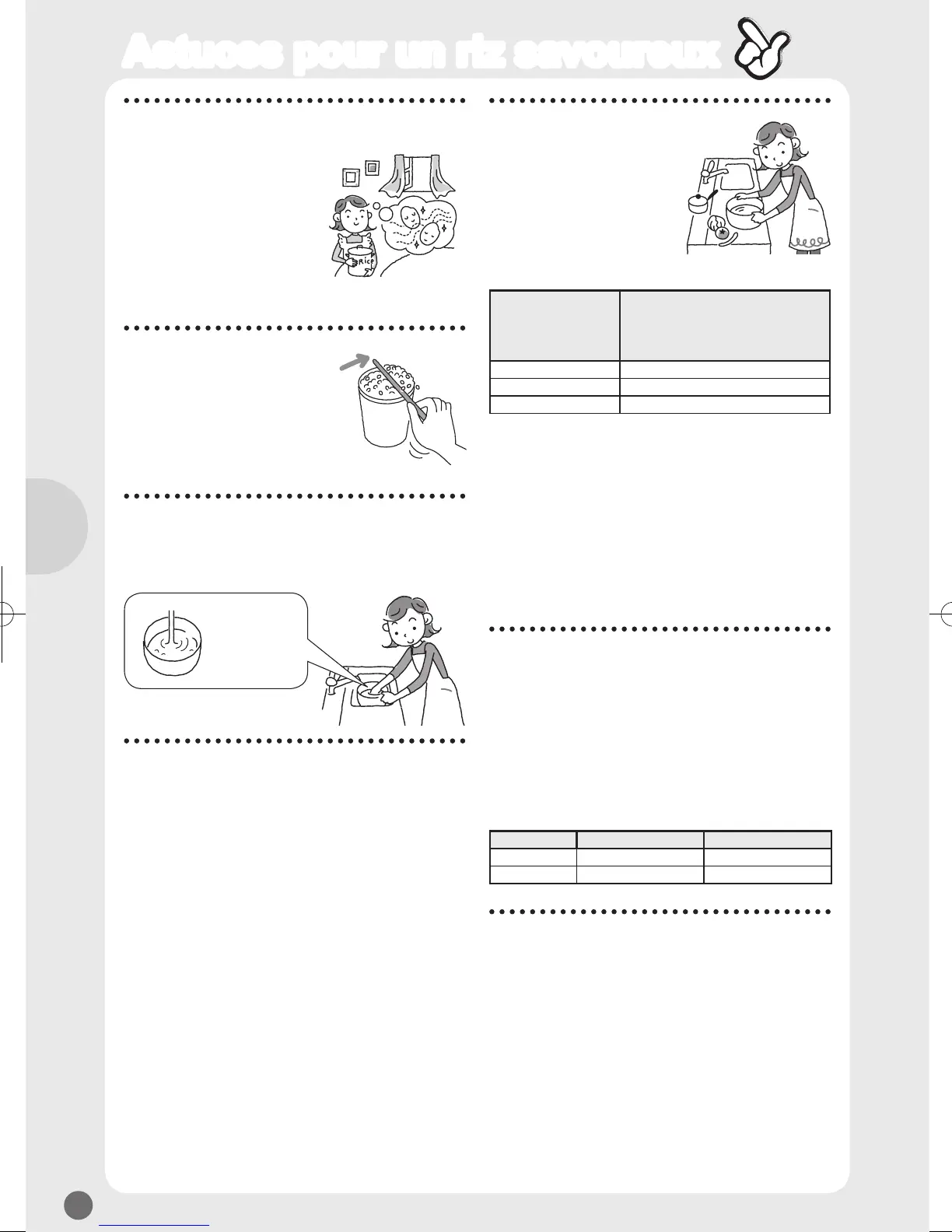 Astuces pour un riz savoureux

Rice