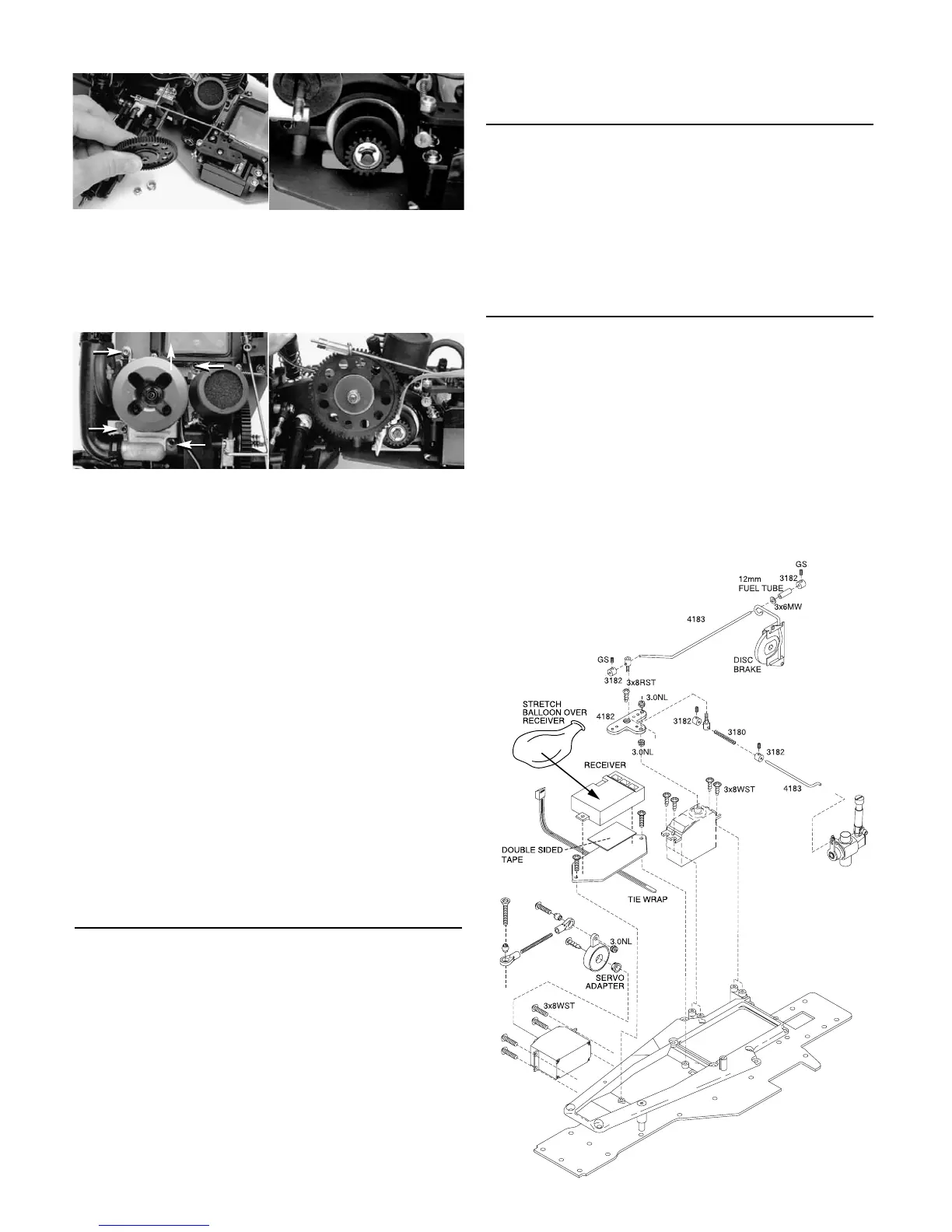 GS
3182
12mm
FUEL TUBE
3x6MW
4183
DISC
BRAKE
GS
3182
3x8RST
3.0NL
STRETCH
BALLOON OVER
RECEIVER
4182
3182
3180
3.0NL
3182
RECEIVER
3x8WST
4183
DOUBLE SIDED
TAPE
TIE WRAP
3.0NL
SERVO
ADAPTER
3x8WST