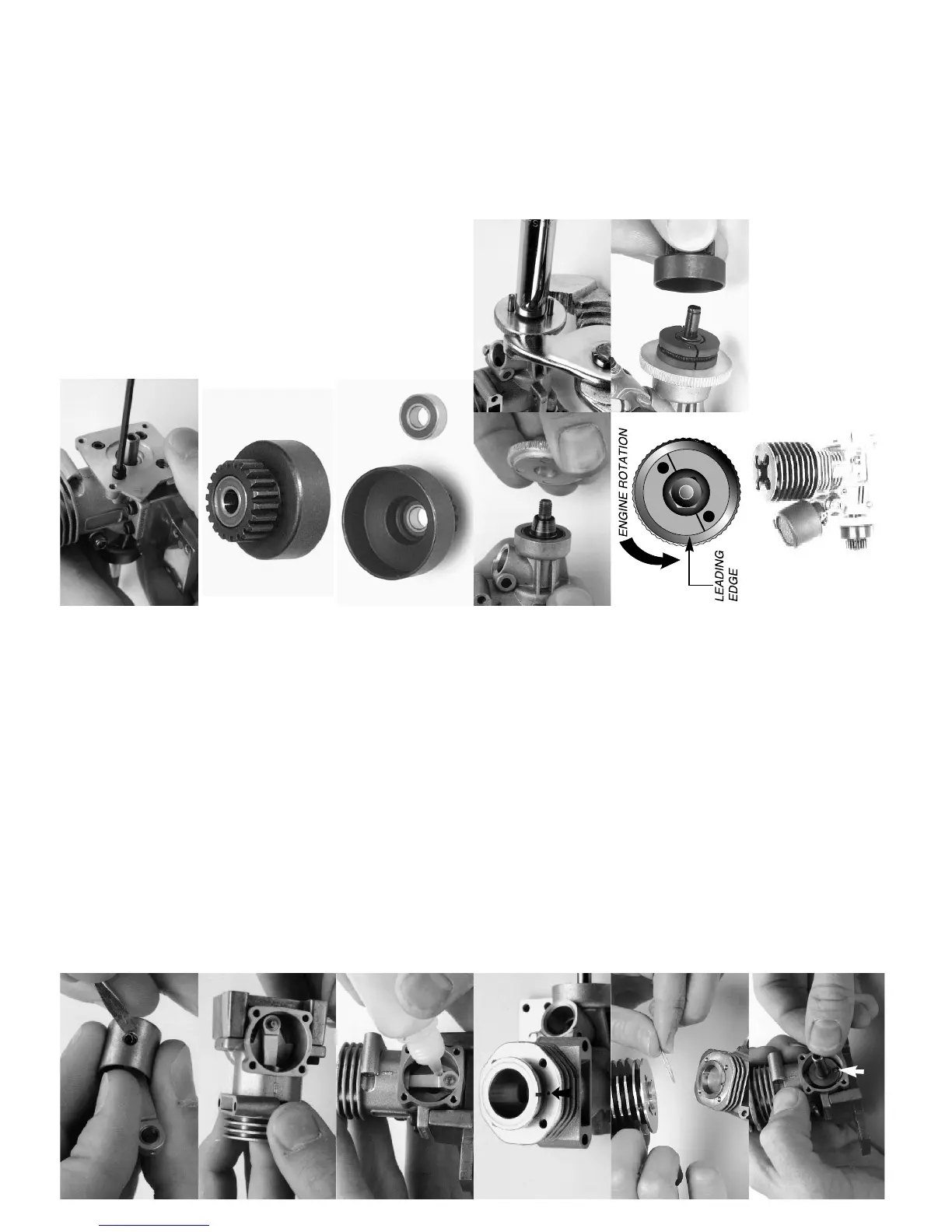 ENGINE ROTATION

LEADING EDGE