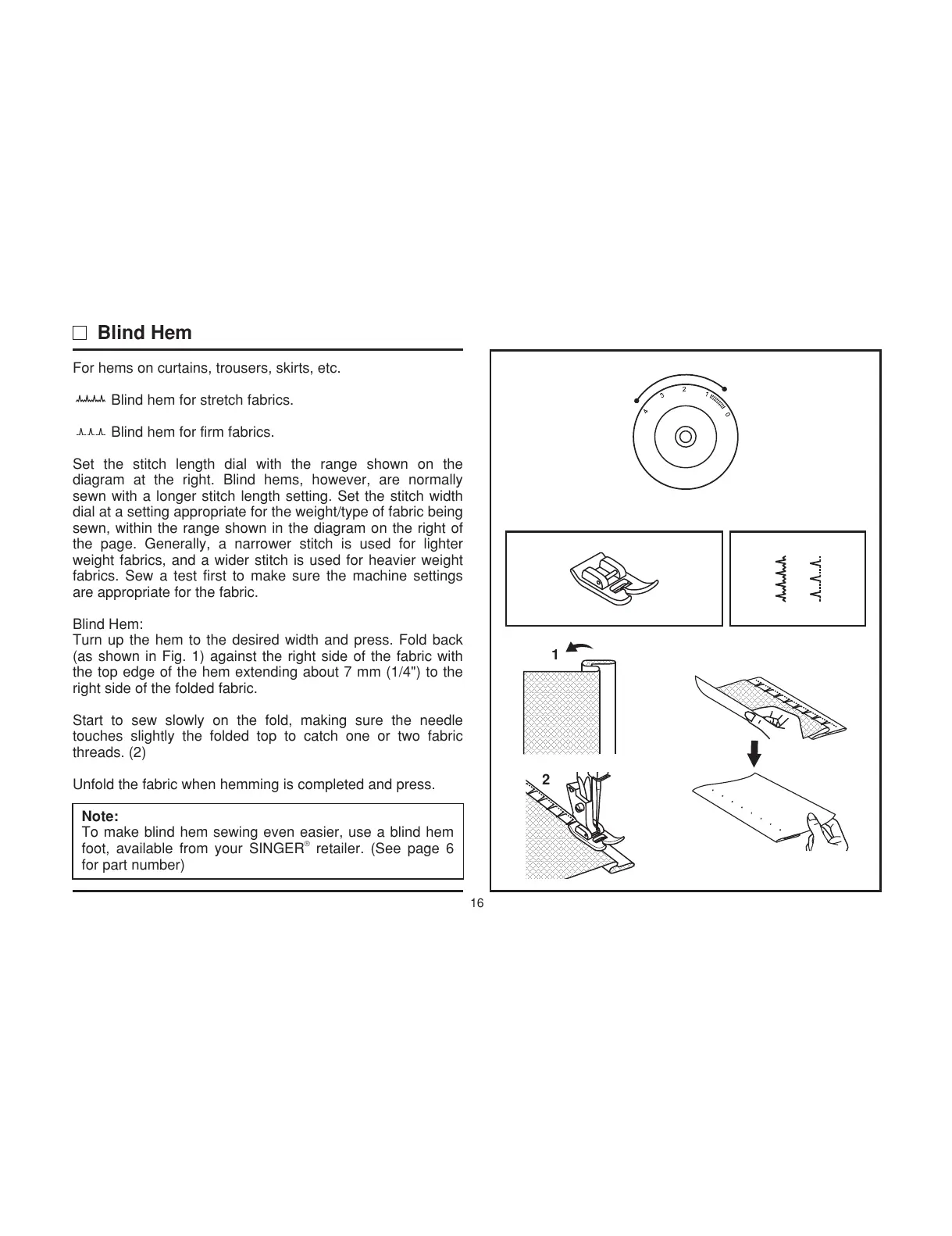 Blind Hem

For hems on curtains, trousers, skirts, etc.

Blind hem for stretch fabrics.

Blind hem for firm fabrics.

Set the stitch length dial with the range shown on the diagram at the right. Blind hems, however, are normally sewn with a longer stitch length setting. Set the stitch width dial at a setting appropriate for the weight/type of fabric being sewn, within the range shown in the diagram on the right of the page. Generally, a narrower stitch is used for lighter weight fabrics, and a wider stitch is used for heavier weight fabrics. Sew a test first to make sure the machine settings are appropriate for the fabric.

Blind Hem:
Turn up the hem to the desired width and press. Fold back (as shown in Fig. 1) against the right side of the fabric with the top edge of the hem extending about 7 mm (1/4") to the right side of the folded fabric.

Start to sew slowly on the fold, making sure the needle touches slightly the folded top to catch one or two fabric threads. (2)

Unfold the fabric when hemming is completed and press.

Note:
To make blind hem sewing even easier, use a blind hem foot, available from your SINGER® retailer. (See page 6 for part number)

4 3 2 1 0

1

2

16