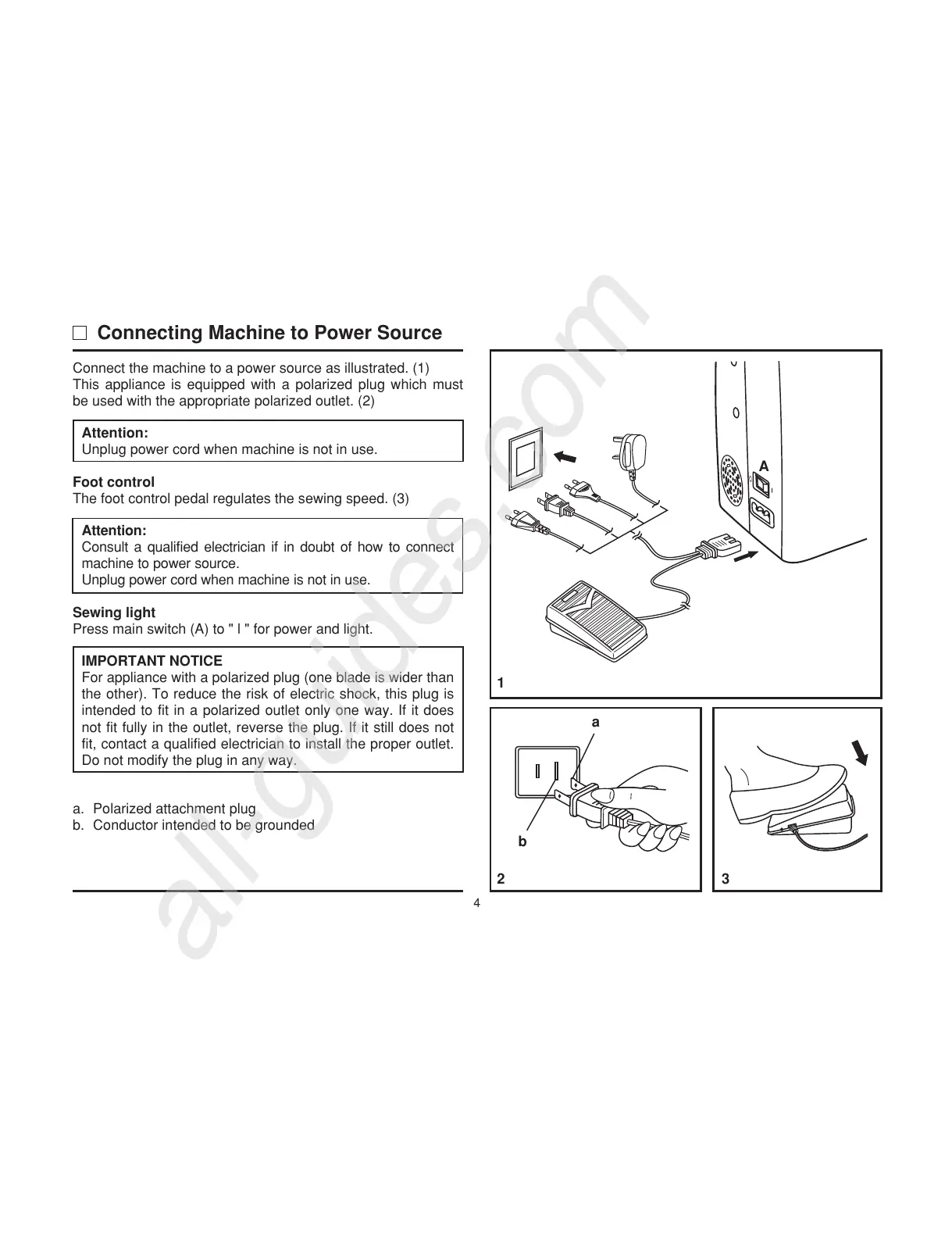 Connecting Machine to Power Source

Connect the machine to a power source as illustrated. (1)
This appliance is equipped with a polarized plug which must be used with the appropriate polarized outlet. (2)

Attention:
Unplug power cord when machine is not in use.

Foot control
The foot control pedal regulates the sewing speed. (3)

Attention:
Consult a qualified electrician if in doubt of how to connect machine to power source.
Unplug power cord when machine is not in use.

Sewing light
Press main switch (A) to " I " for power and light.

IMPORTANT NOTICE
For appliance with a polarized plug (one blade is wider than the other). To reduce the risk of electric shock, this plug is intended to fit in a polarized outlet only one way. If it does not fit fully in the outlet, reverse the plug. If it still does not fit, contact a qualified electrician to install the proper outlet. Do not modify the plug in any way.

a. Polarized attachment plug
b. Conductor intended to be grounded

A

1

a

b

2

3

4

all-guides.com