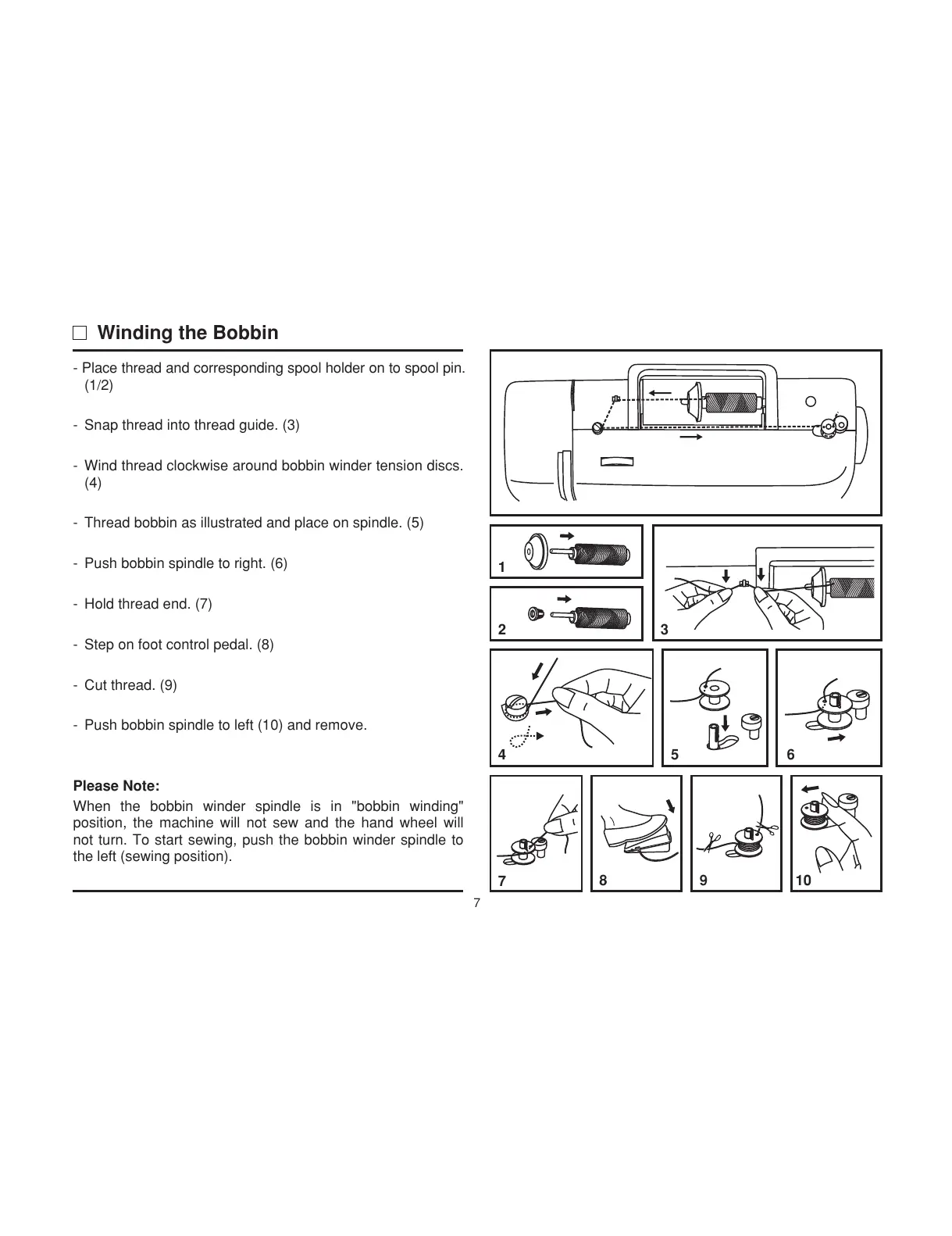 Winding the Bobbin

- Place thread and corresponding spool holder on to spool pin. (1/2)

- Snap thread into thread guide. (3)

- Wind thread clockwise around bobbin winder tension discs. (4)

- Thread bobbin as illustrated and place on spindle. (5)

- Push bobbin spindle to right. (6)

- Hold thread end. (7)

- Step on foot control pedal. (8)

- Cut thread. (9)

- Push bobbin spindle to left (10) and remove.

Please Note:
When the bobbin winder spindle is in "bobbin winding" position, the machine will not sew and the hand wheel will not turn. To start sewing, push the bobbin winder spindle to the left (sewing position).

1

2

3

4

5

6

7

8

9

10

7