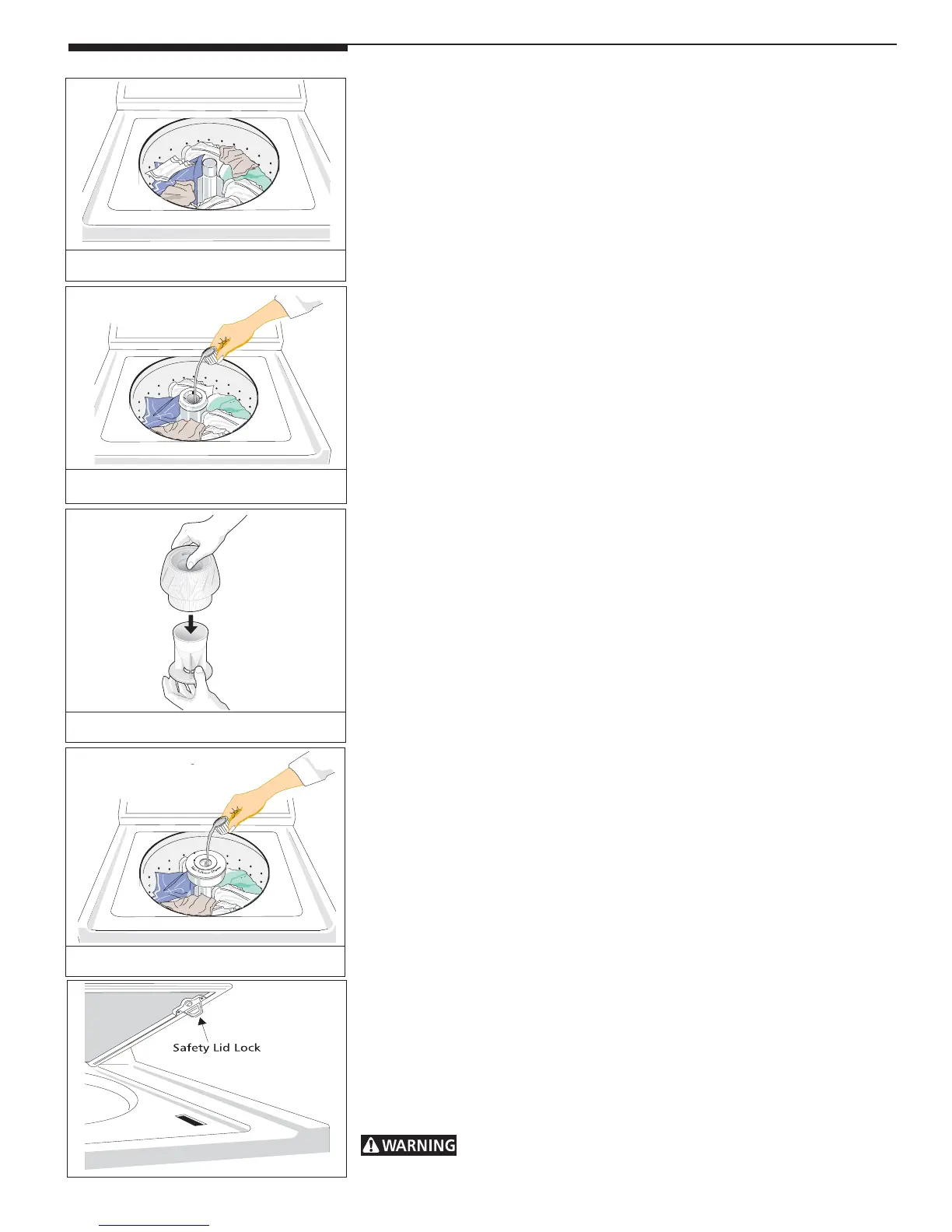 Safety Lid Lock

WARNING