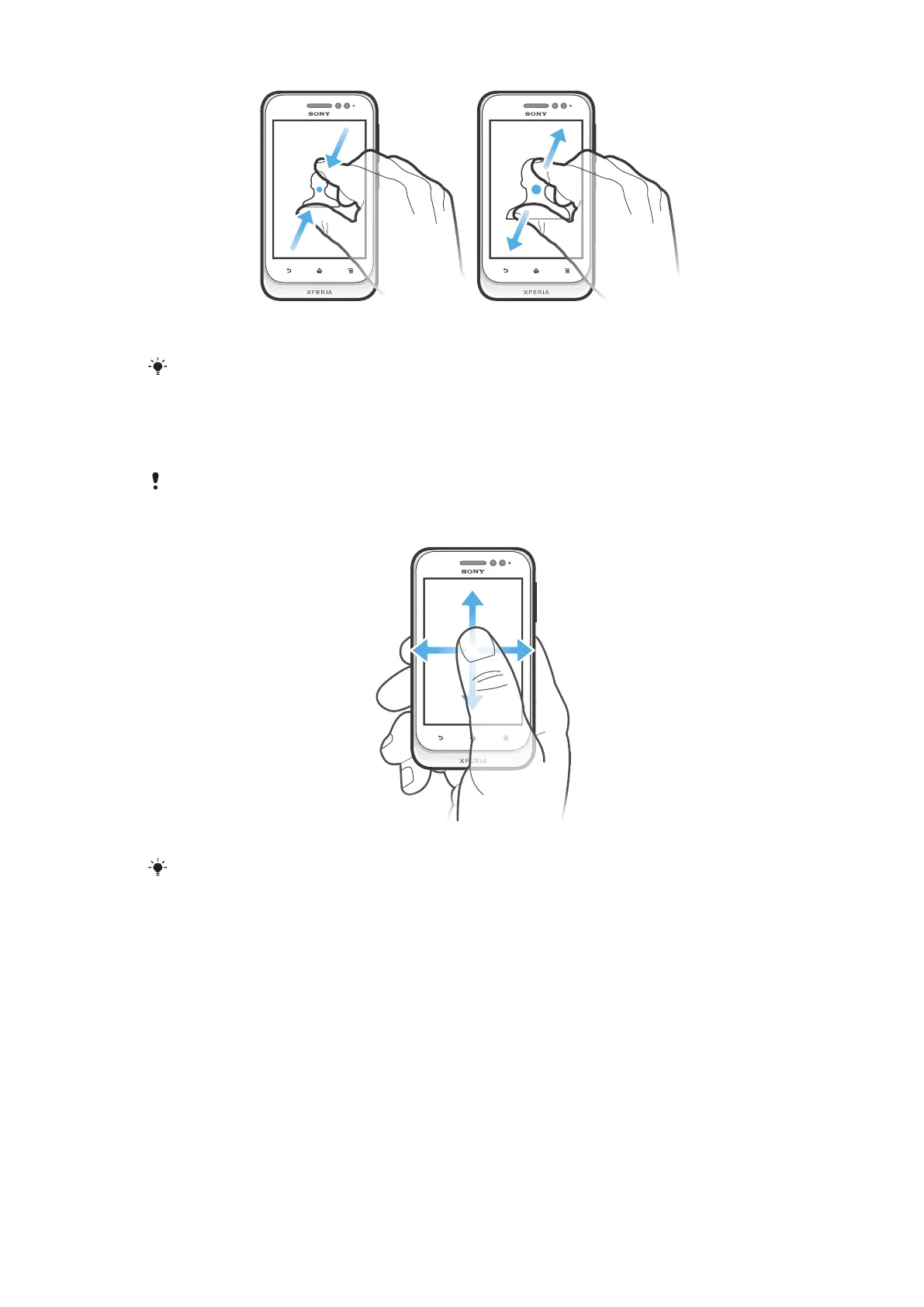 SONY

XPERIA

SONY

XPERIA

SONY

XPERIA