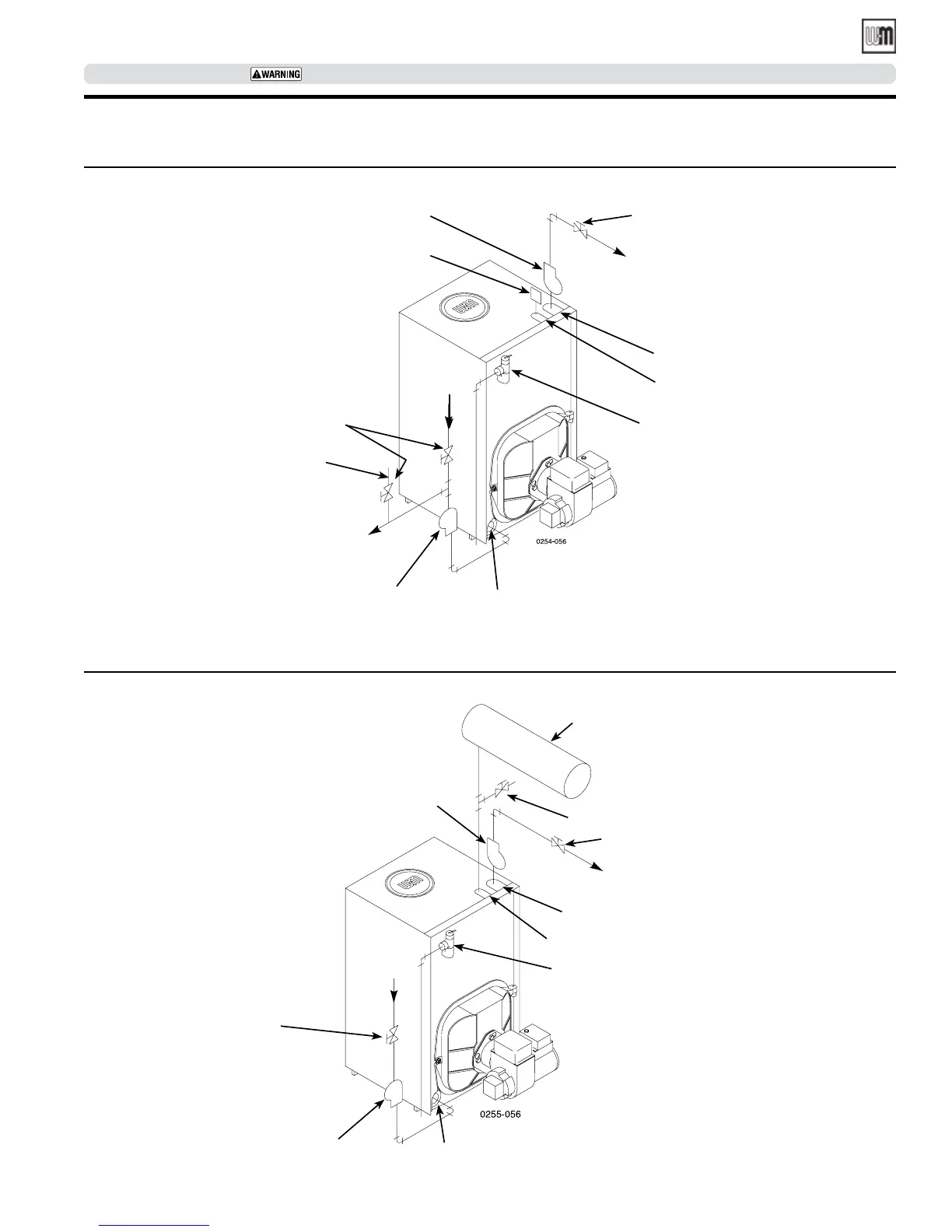 WARNING

0254-056

0255-056