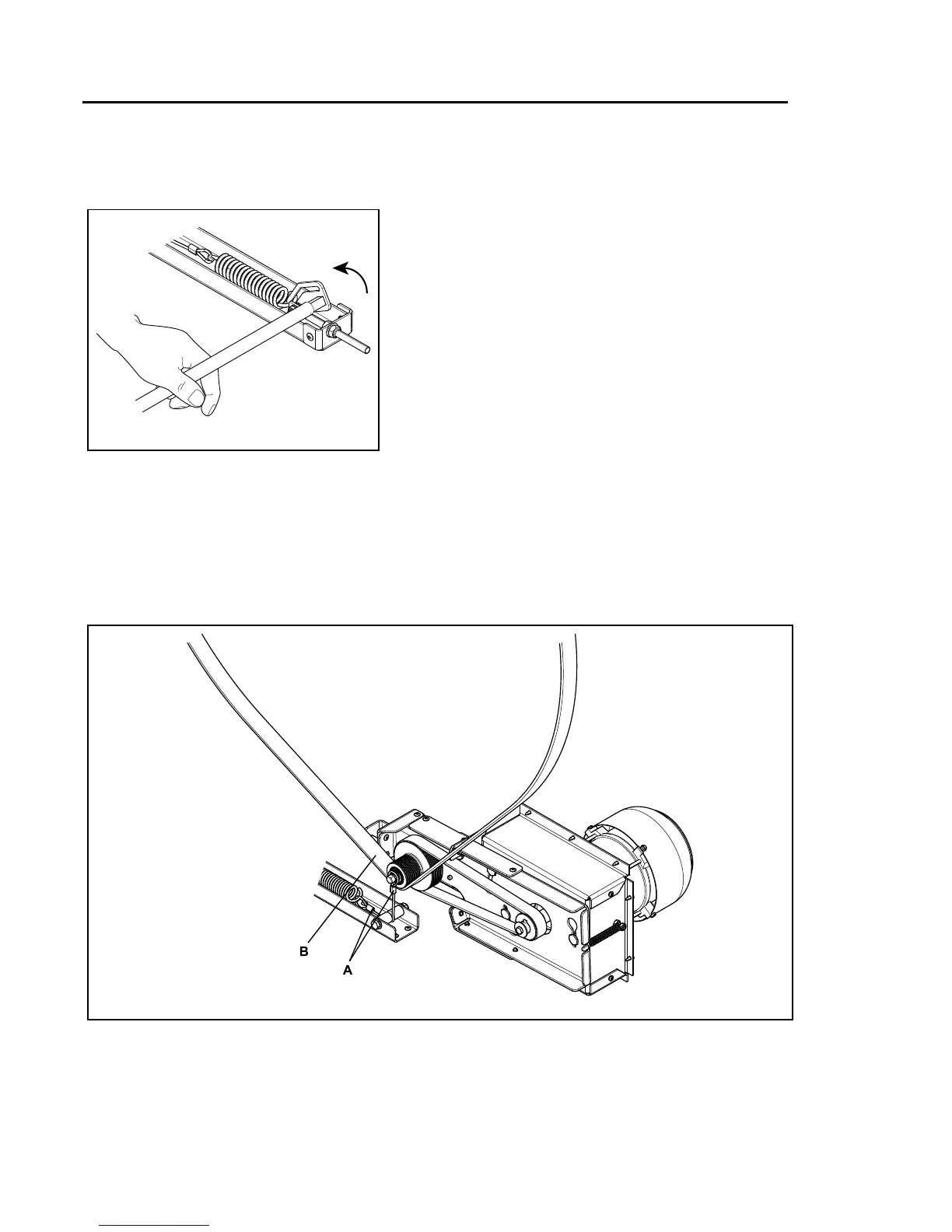 B

A