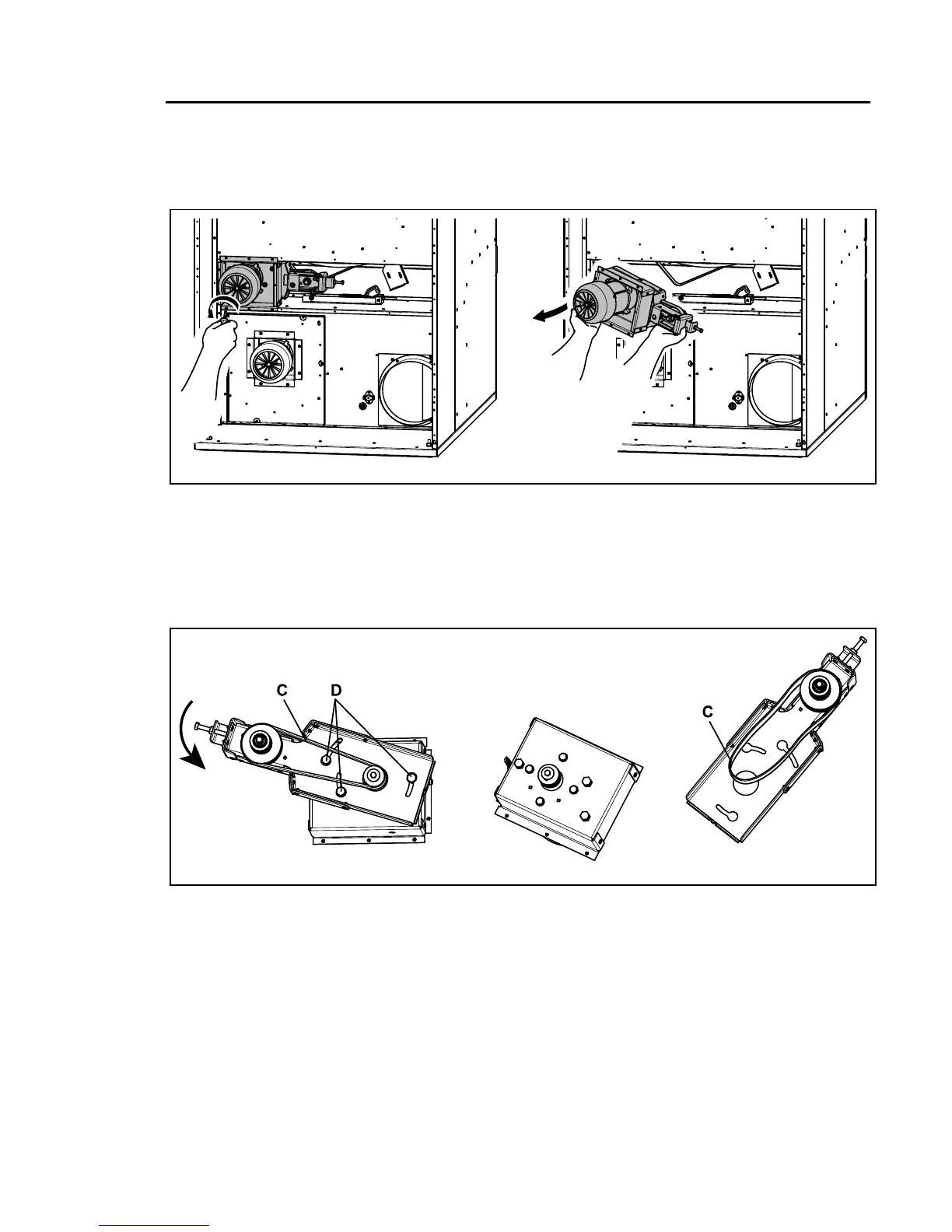 C D

C