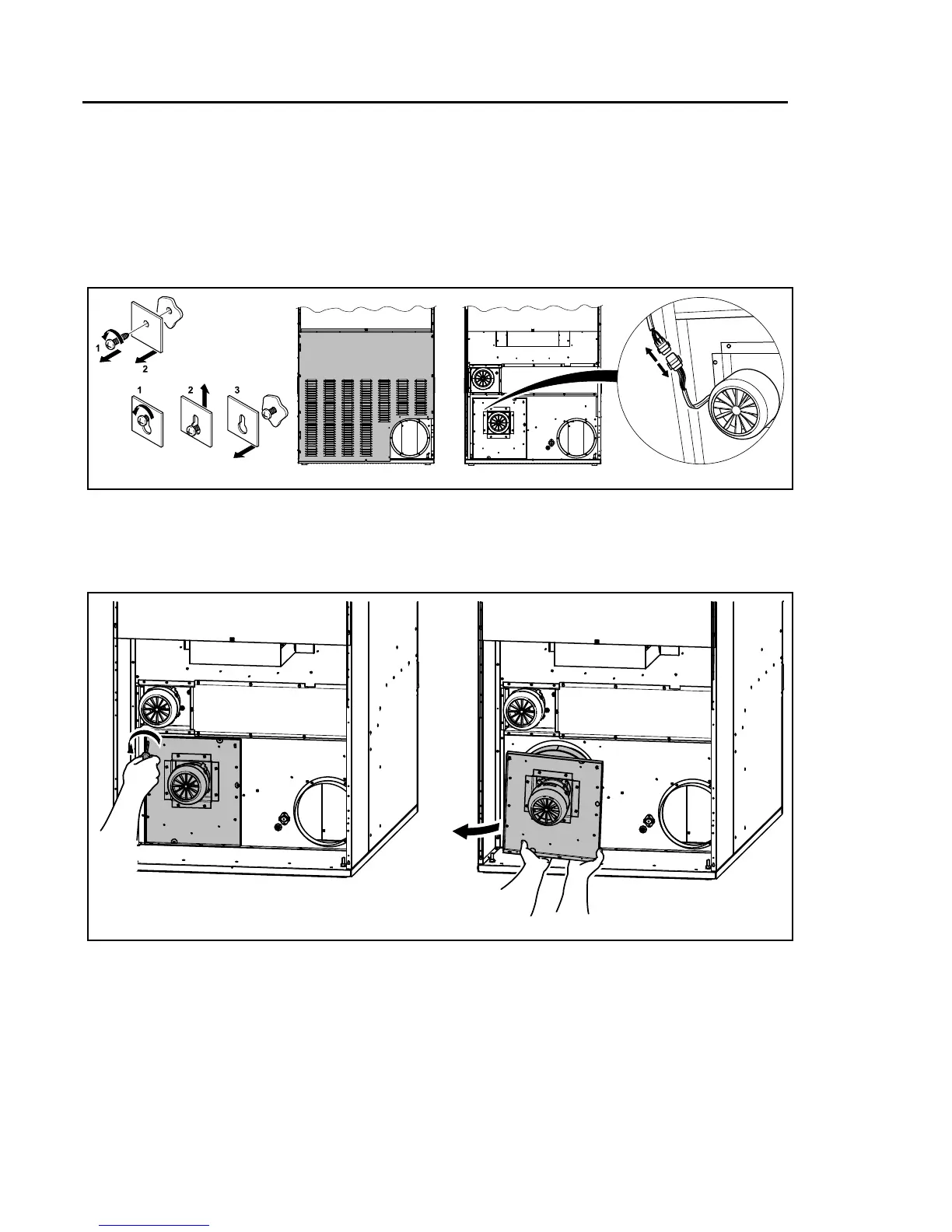 1
2
1
2
3