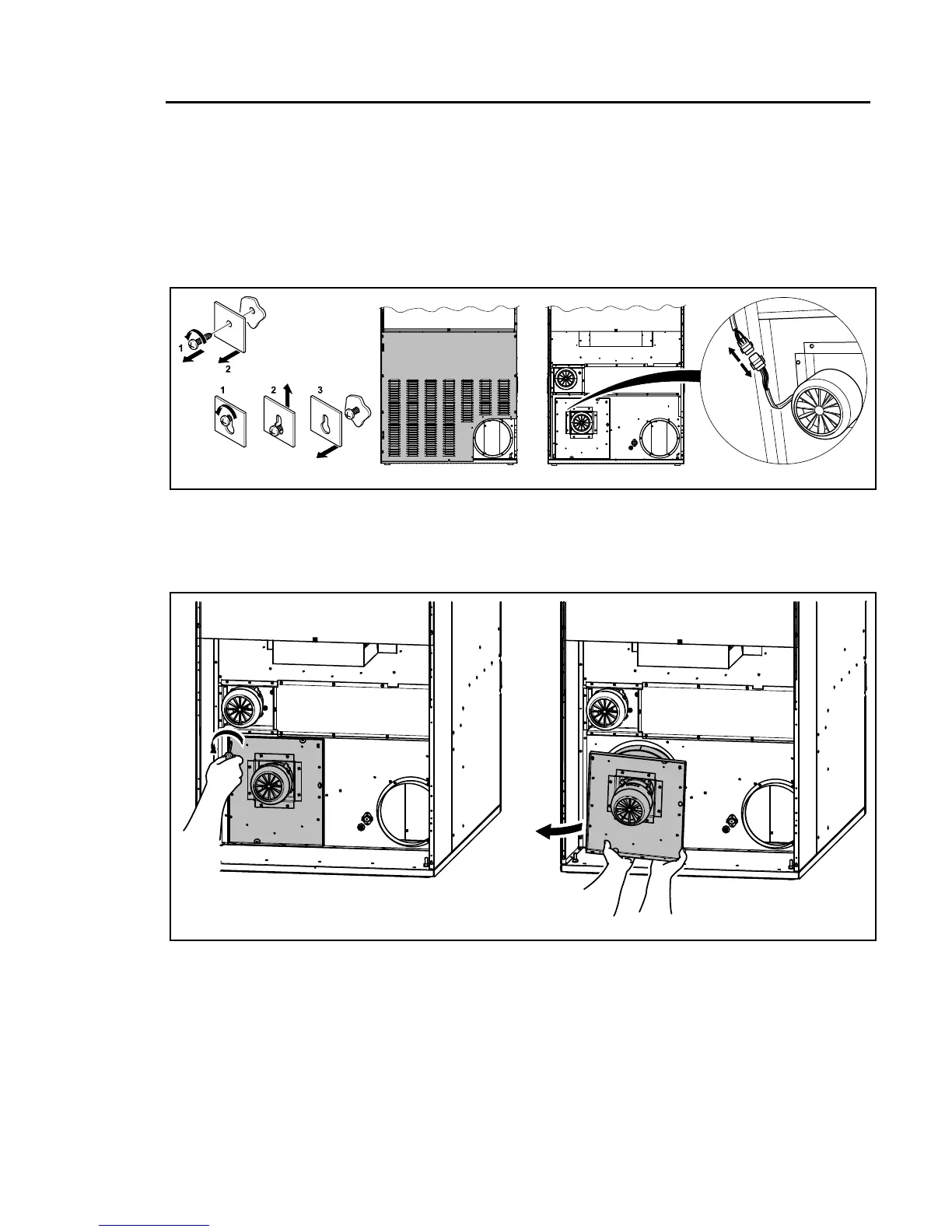 1
2
1
2
3