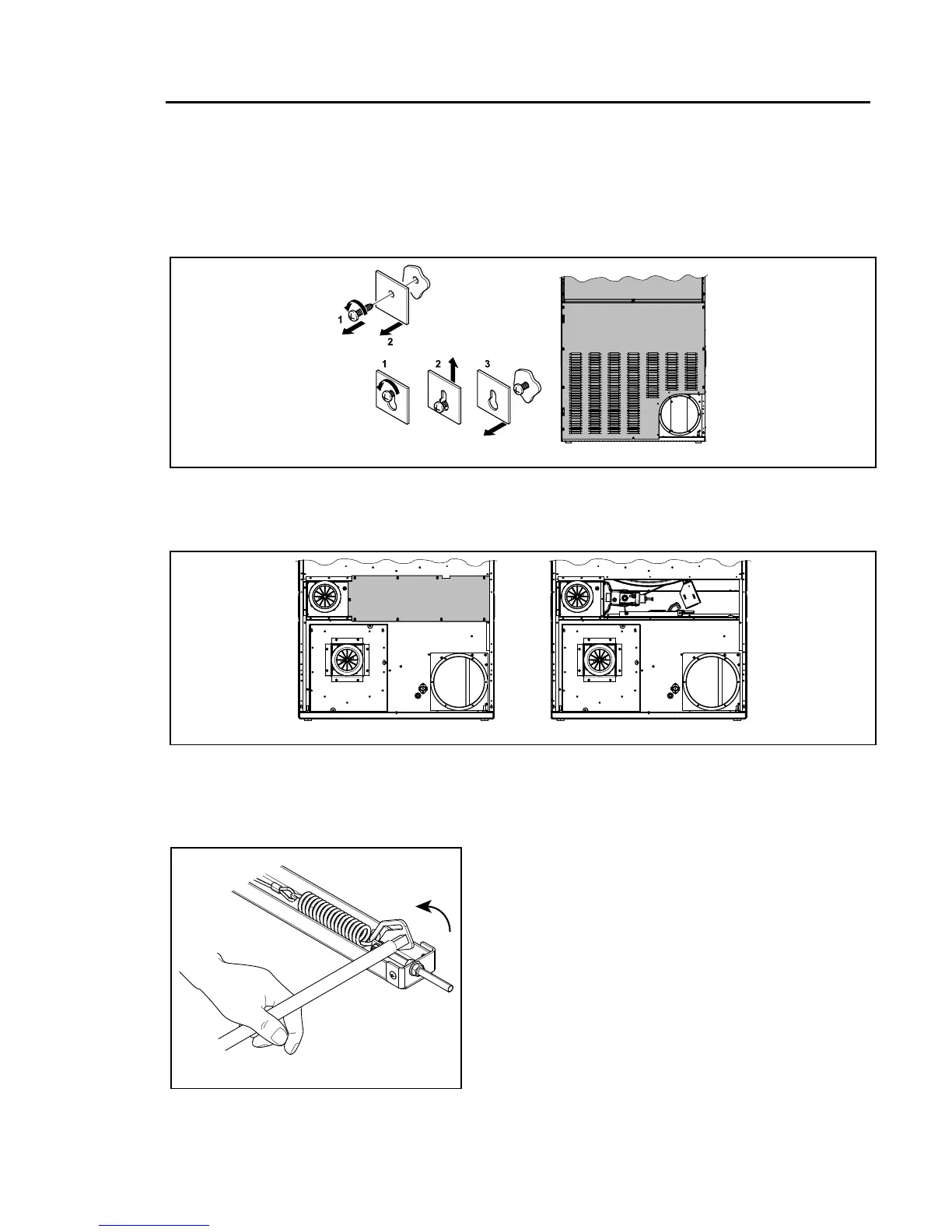 1

2

1

2

3