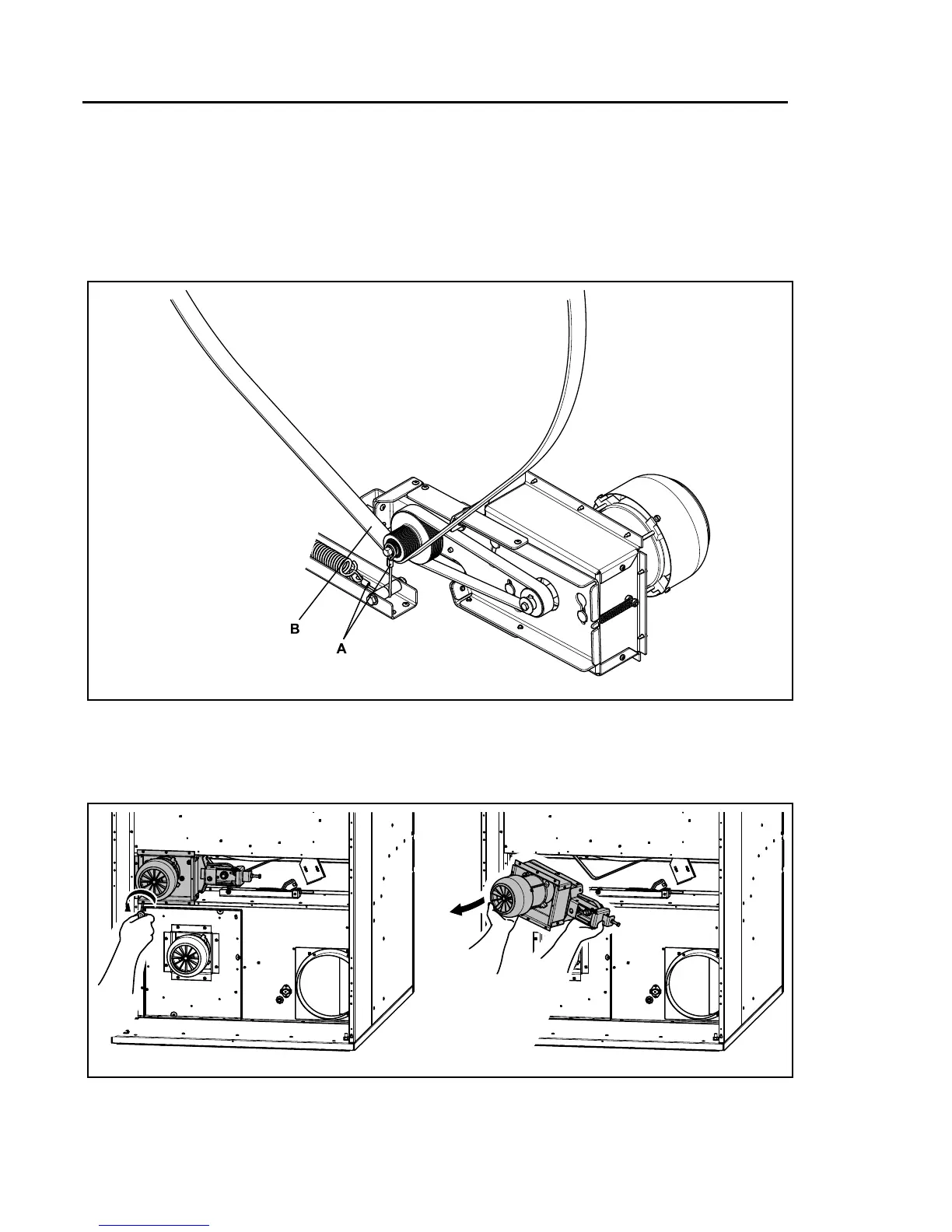 B

A