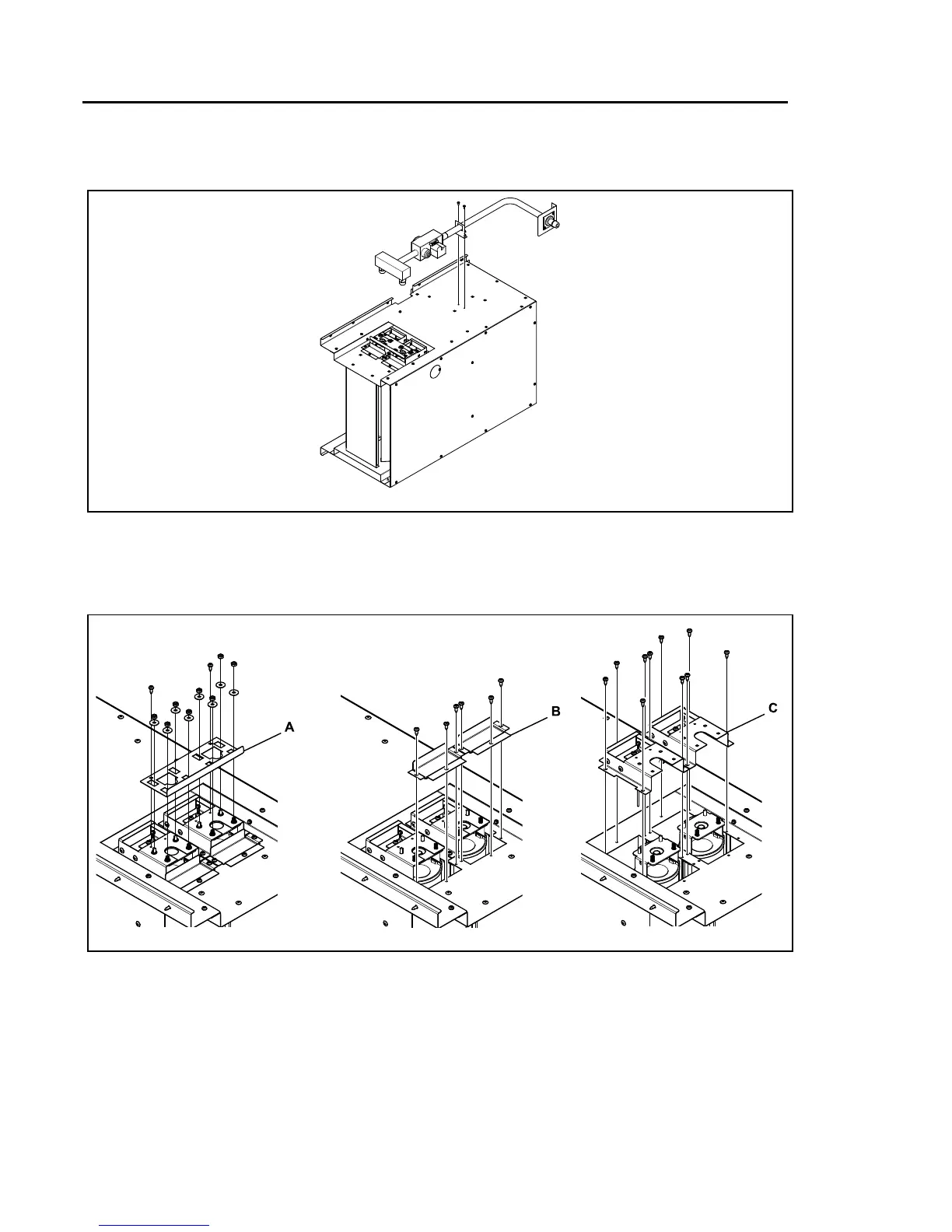 A

B

C